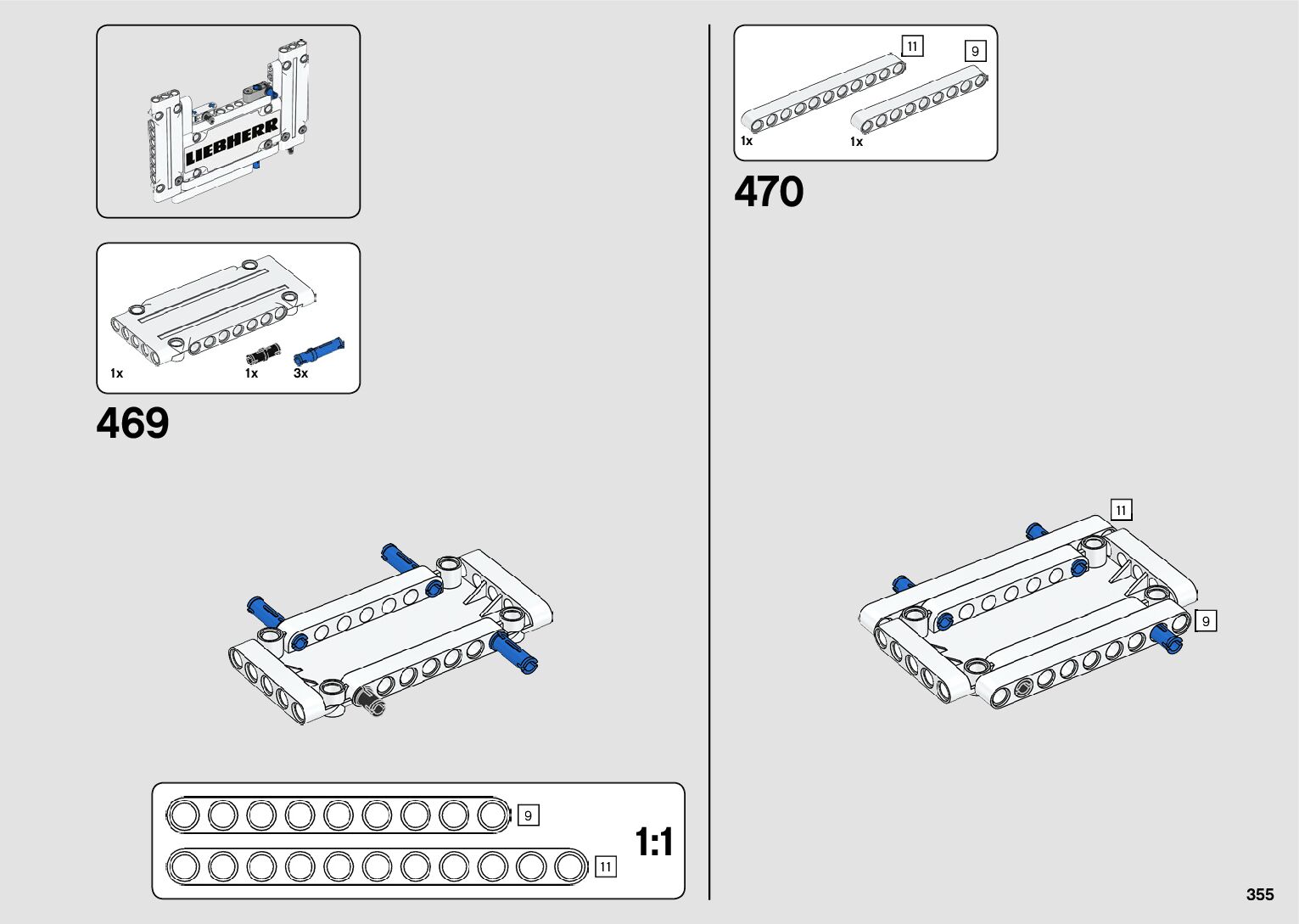 LIEBHERR

1x
1x
3x

469

9
11
1:1

11
9
1x
1x

470

11
9

355