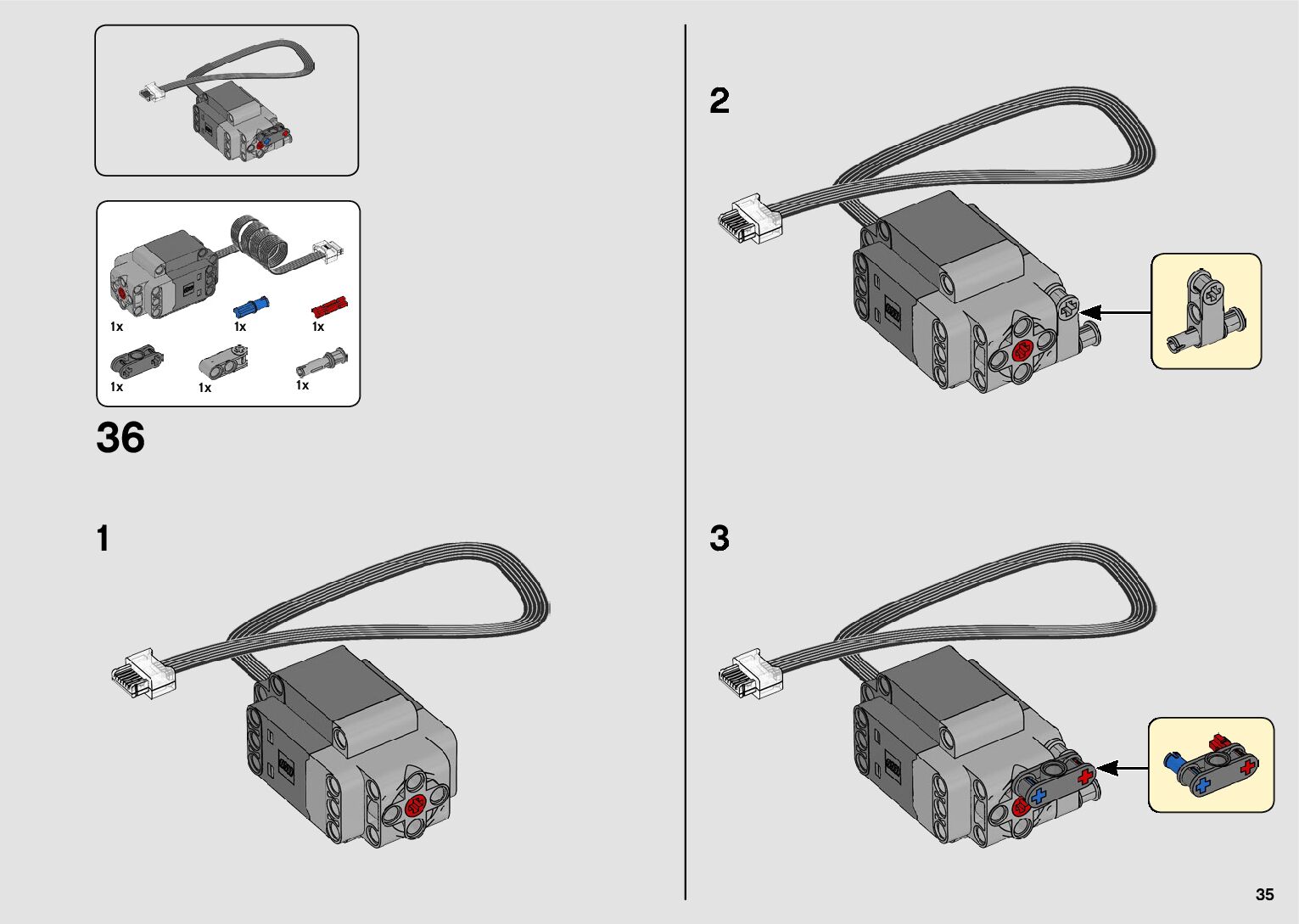 1x
1x
1x
1x
1x
1x

36

1

2

3

35