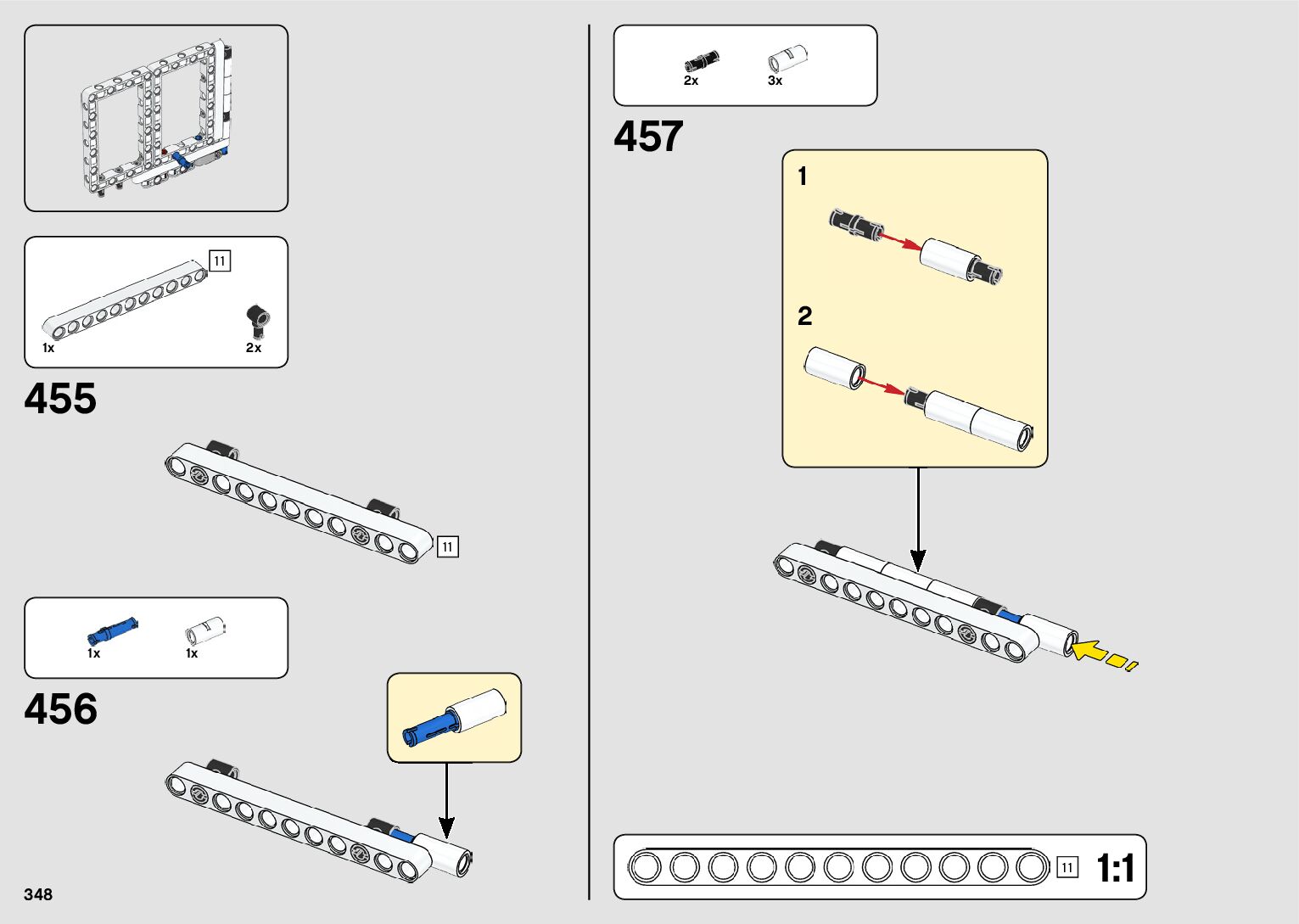 11

1x

2x

455

11

1x

1x

456

348

2x

3x

457

1

2

11

1:1