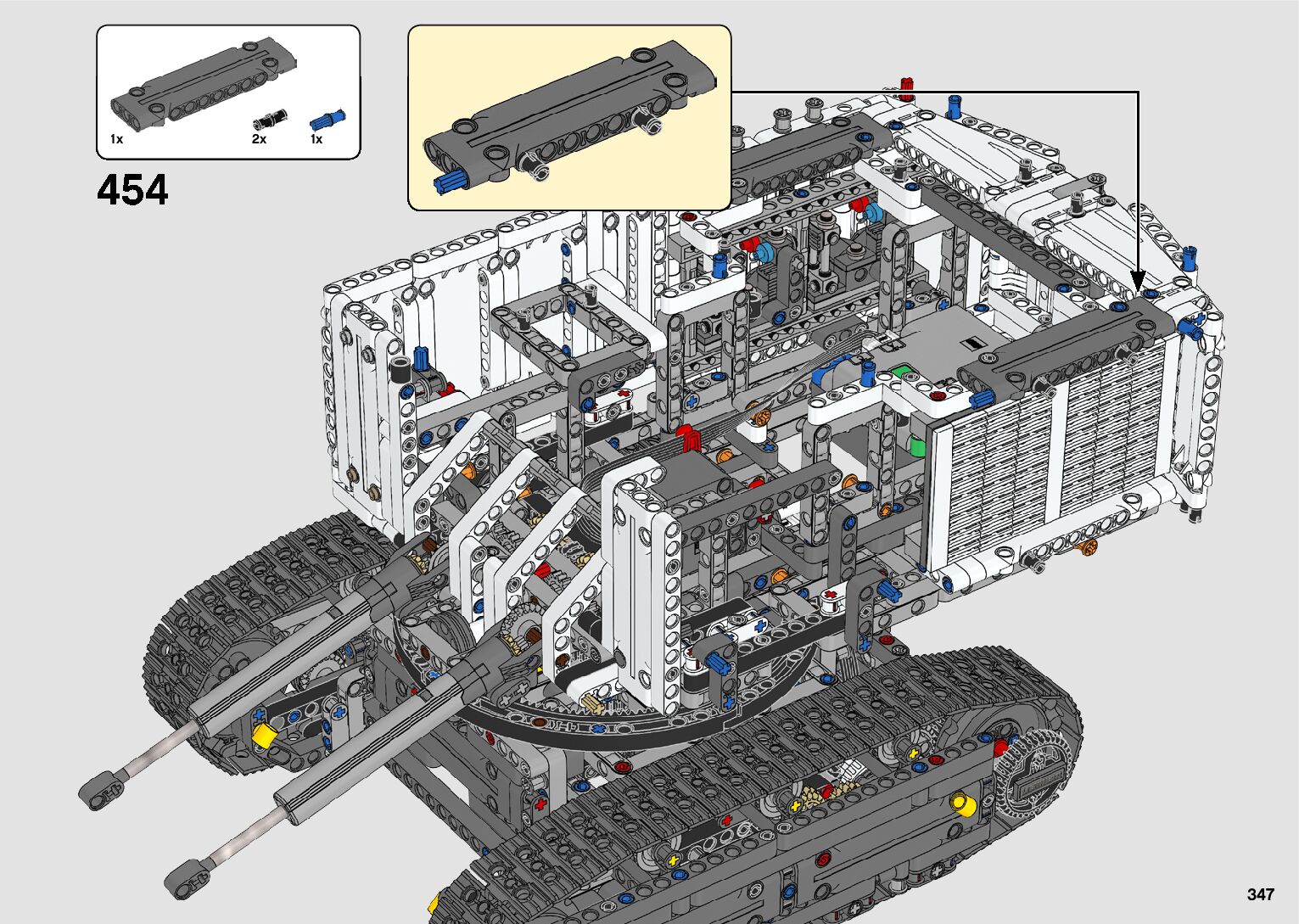 1x
2x
1x

454

347