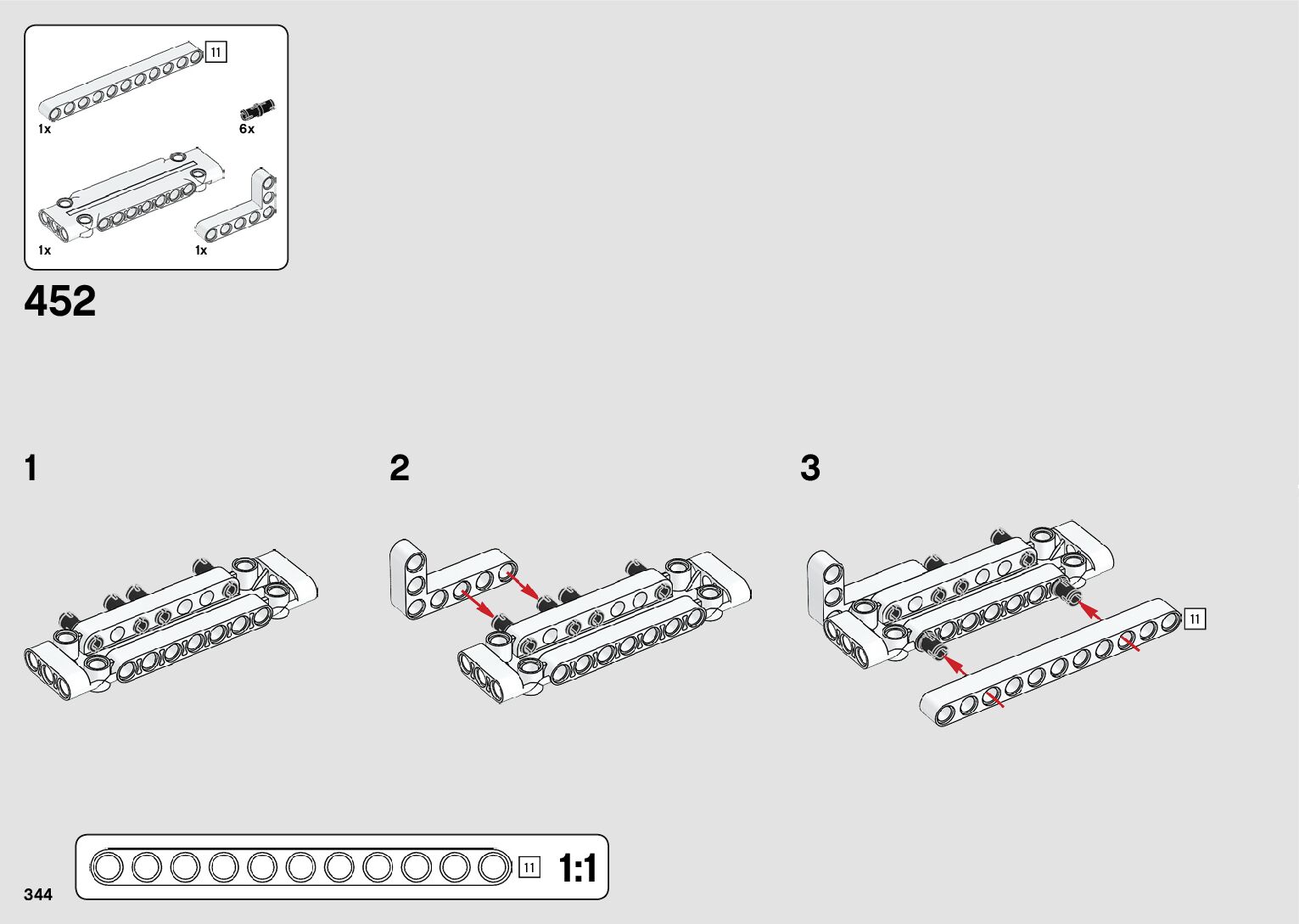 11
1x
6x
1x
1x
452
1
2
3
11
11
1:1
344