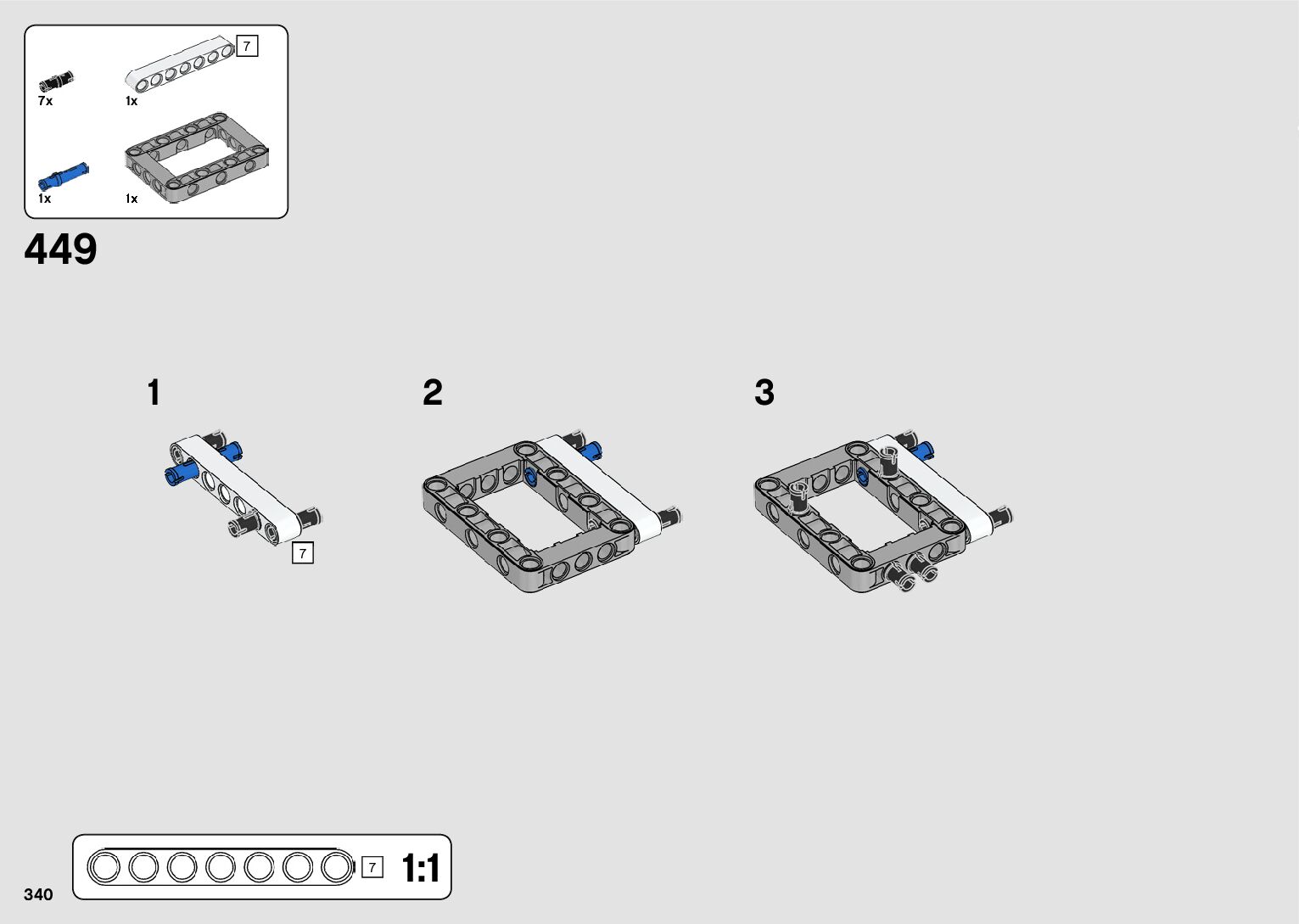 7

7x

1x

1x

1x

449

1

7

2

3

7

1:1

340