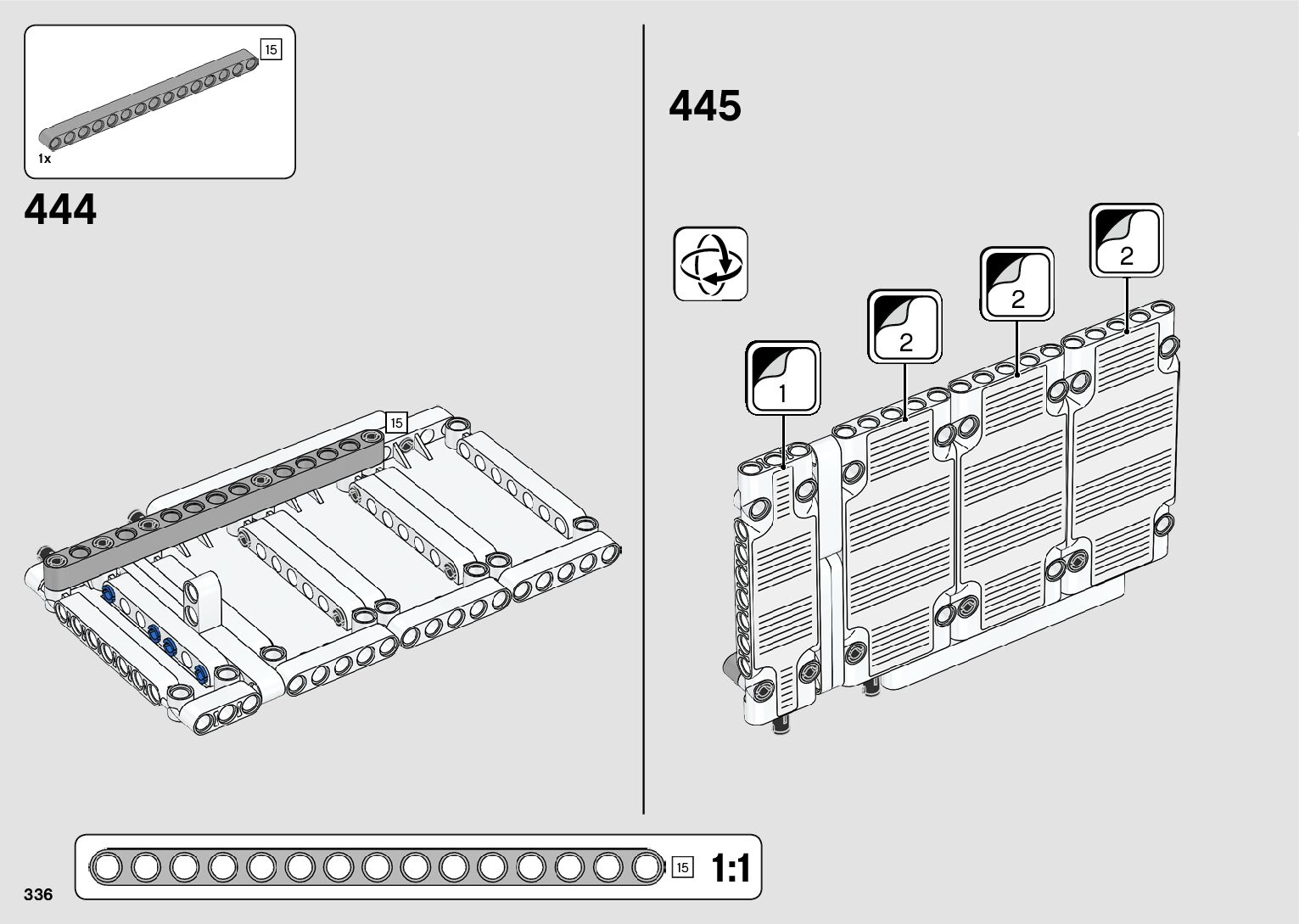 15
1x
444
15
445
1
2
2
2
15
1:1
336