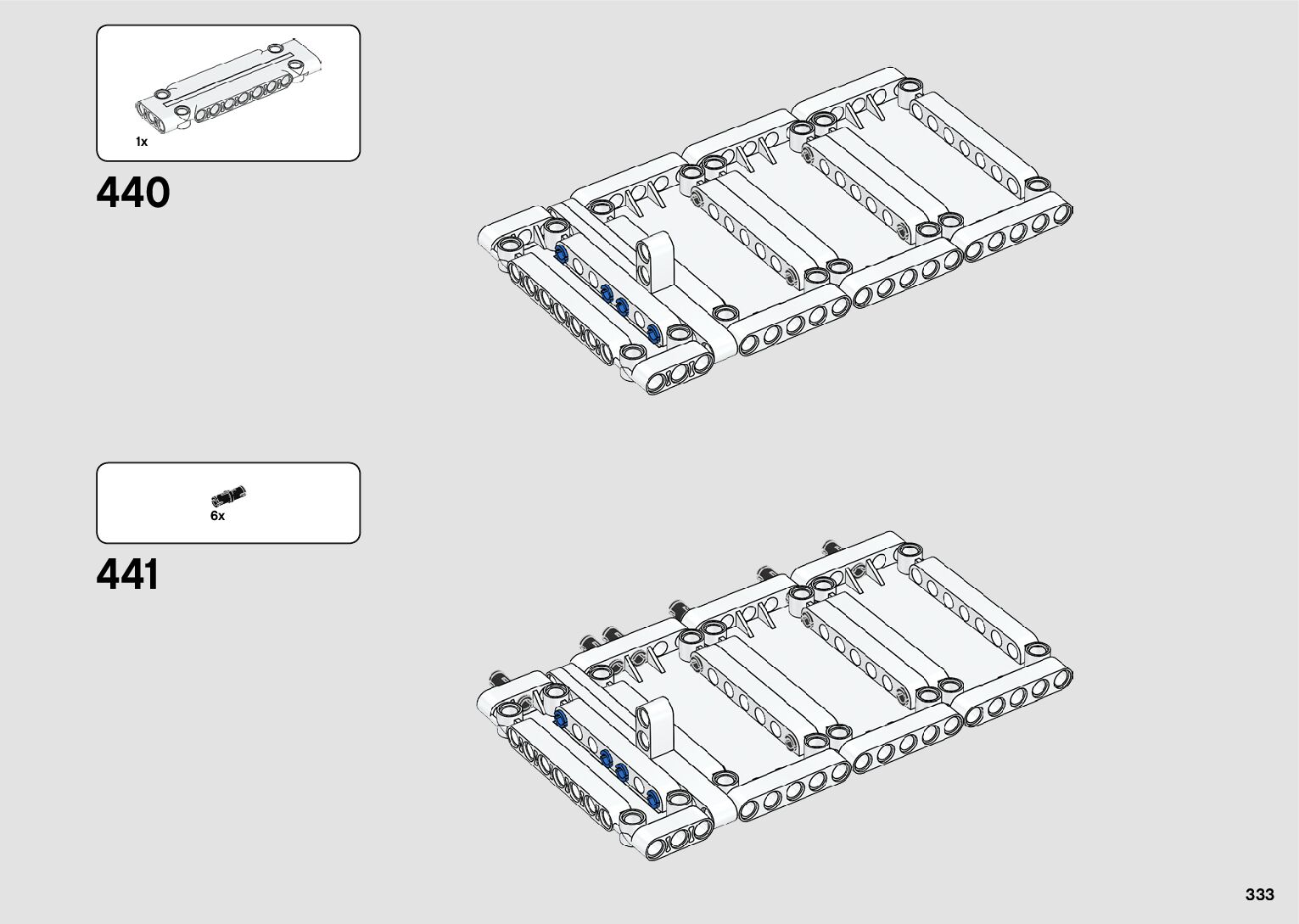 1x

440

6x

441

333