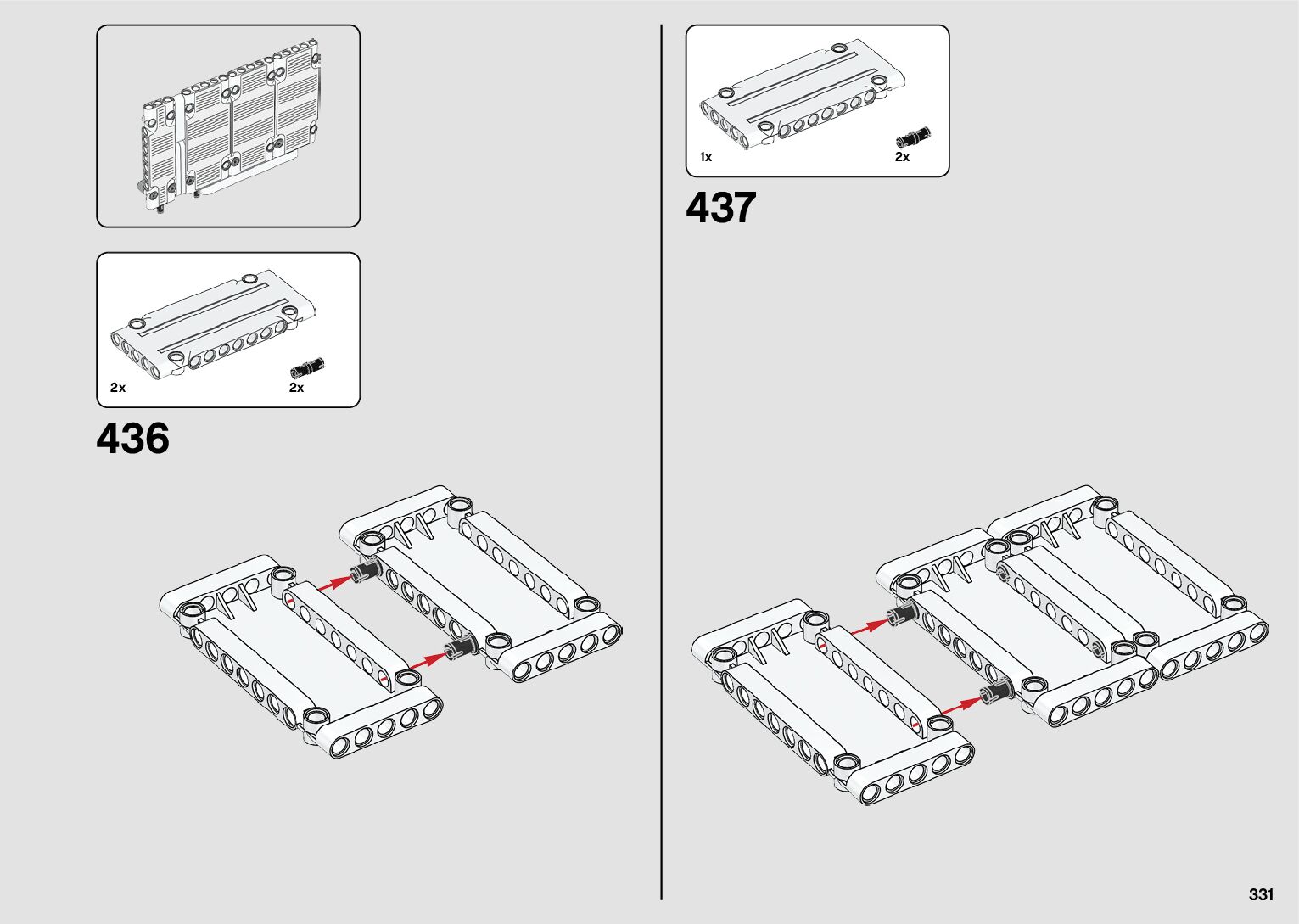 2x

2x

436

1x

2x

437

331