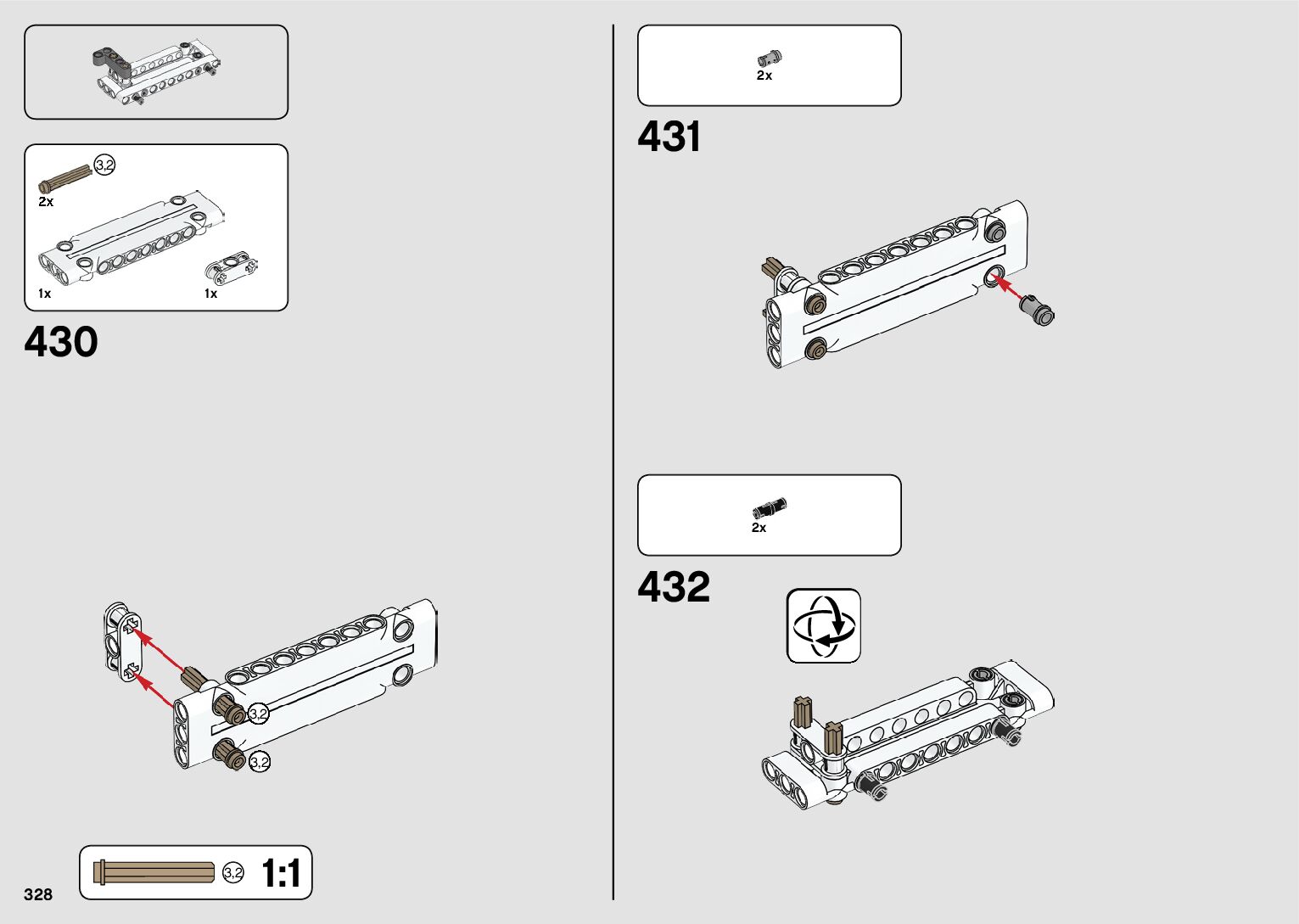 3,2
2x
1x
1x
430
3,2
3,2
3,2
1:1
328
2x
431
2x
432