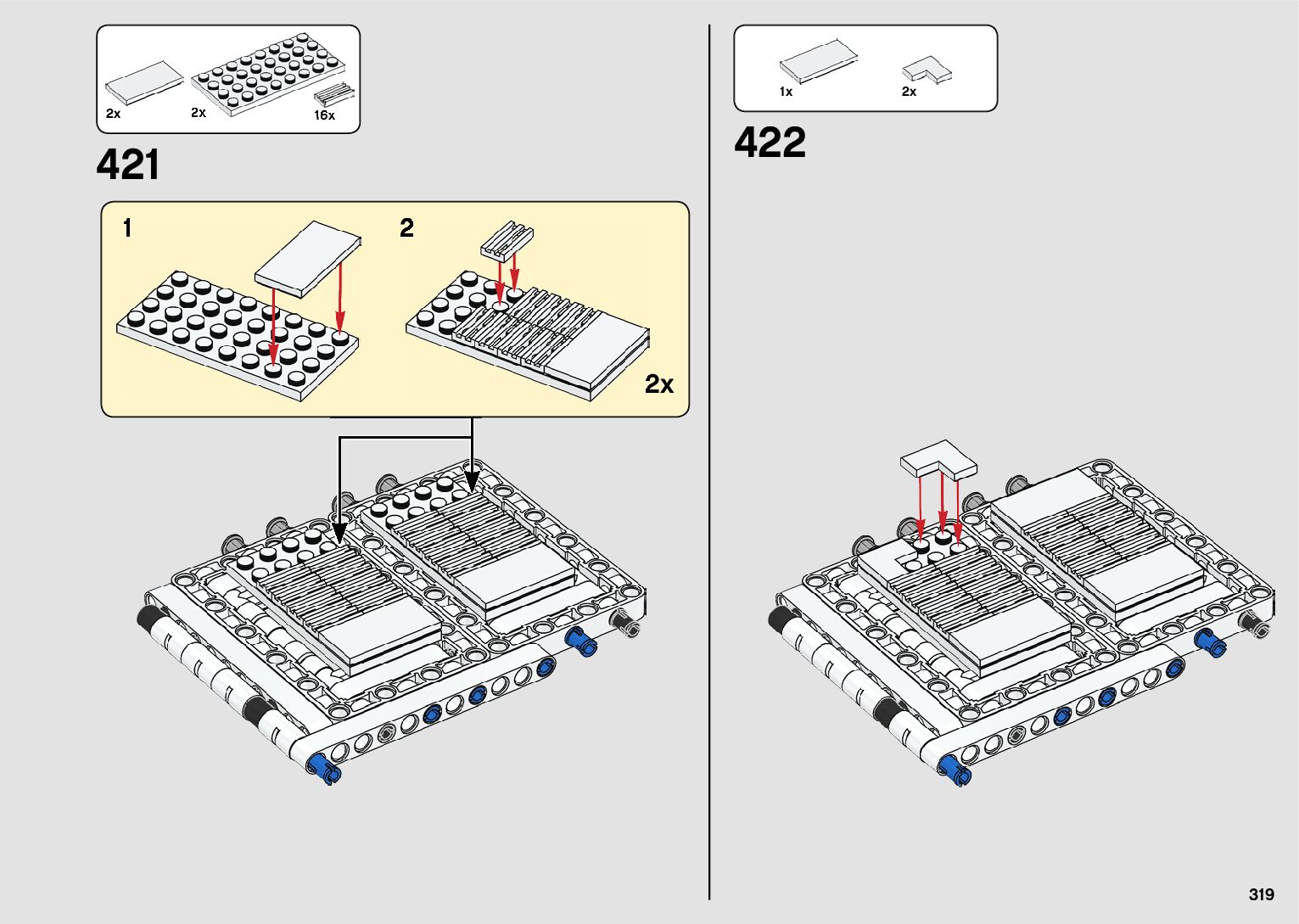 2x 2x 16x

421

1

2

2x

1x 2x

422

319