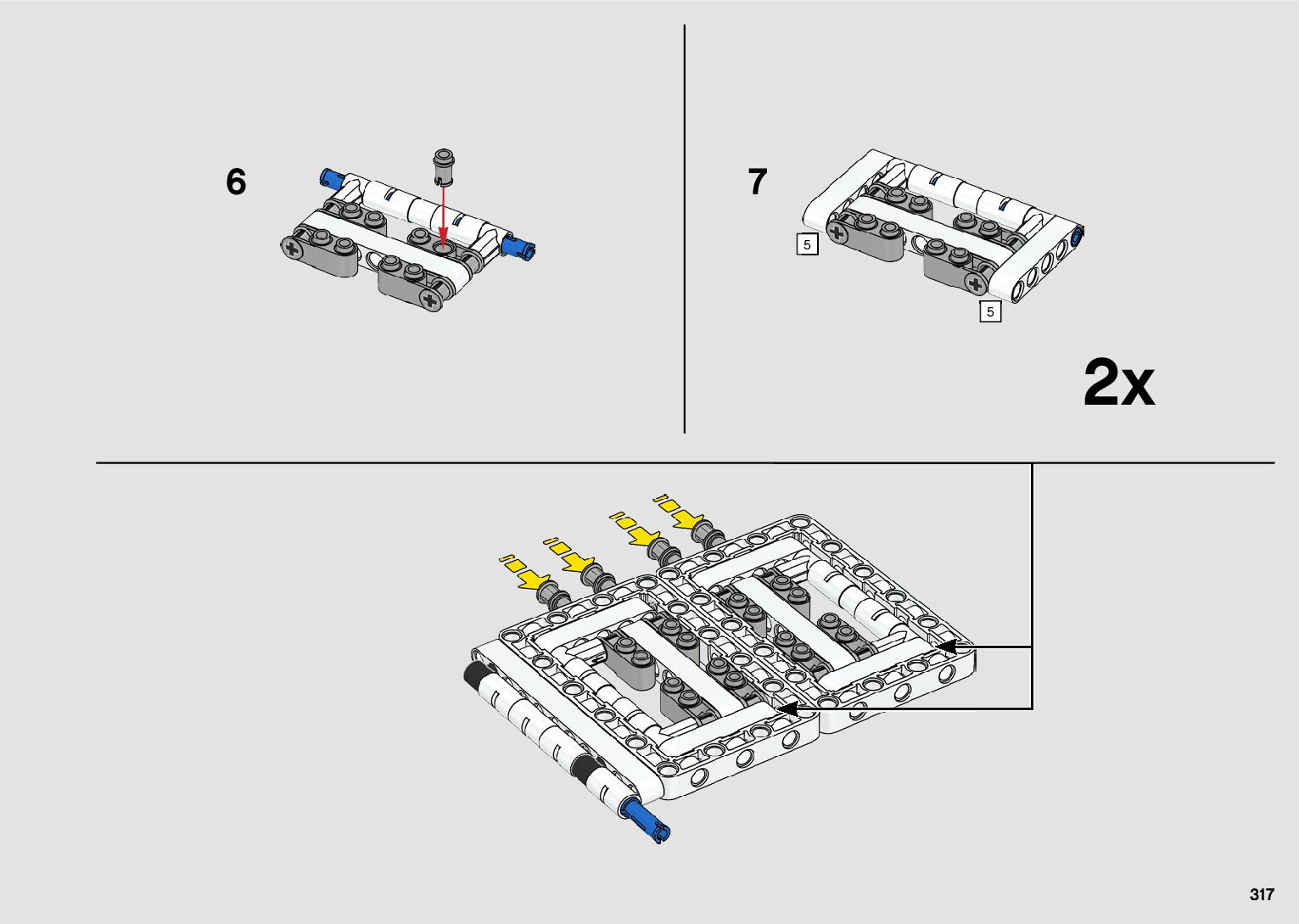 6

7

5

5

2x

317