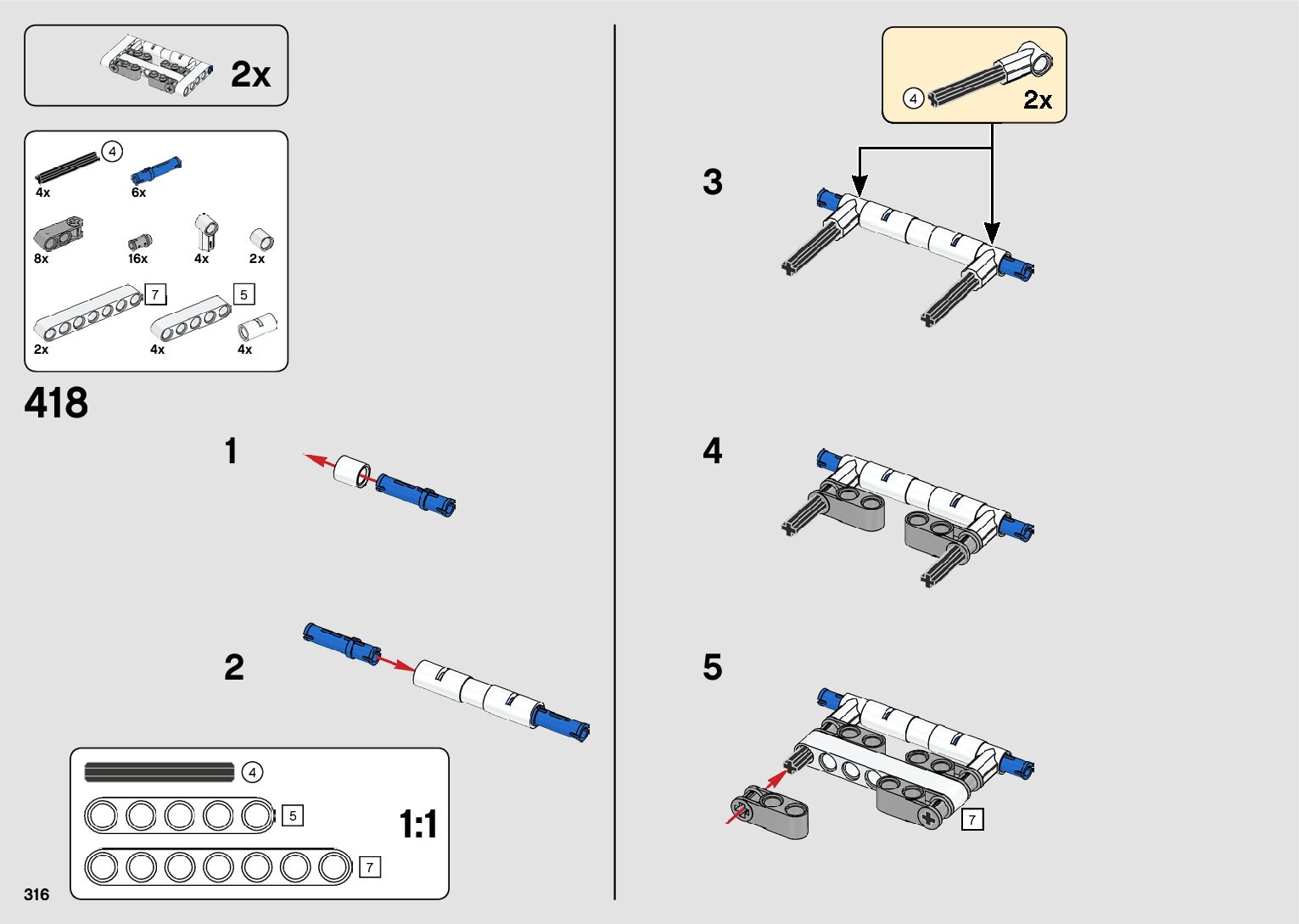 2x

4
4x
6x
8x
16x
4x
2x
7
5
2x
4x
4x

418

1

2

4
5
7
1:1

316

4
2x

3

4

5

7