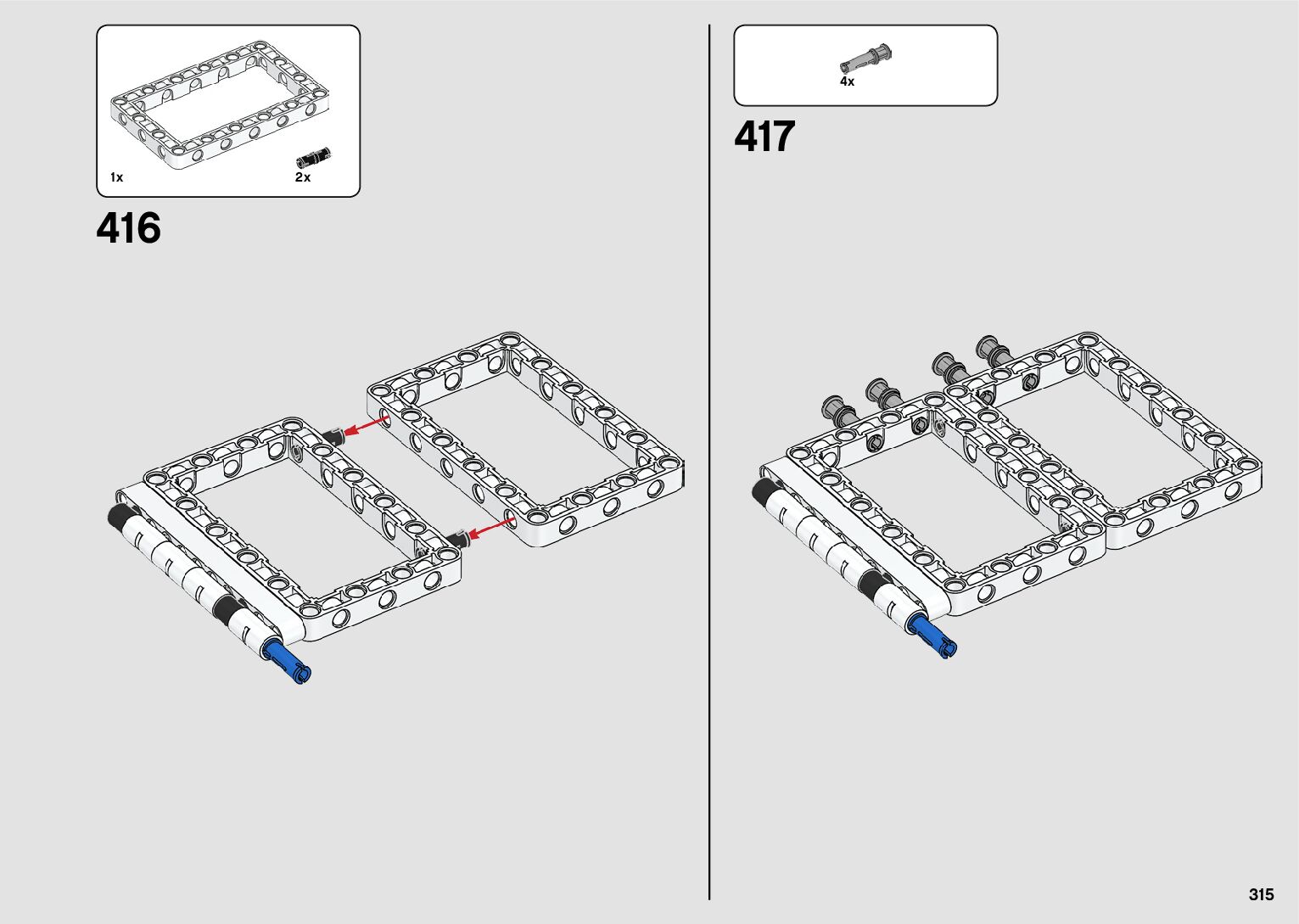 1x

2x

416

4x

417

315