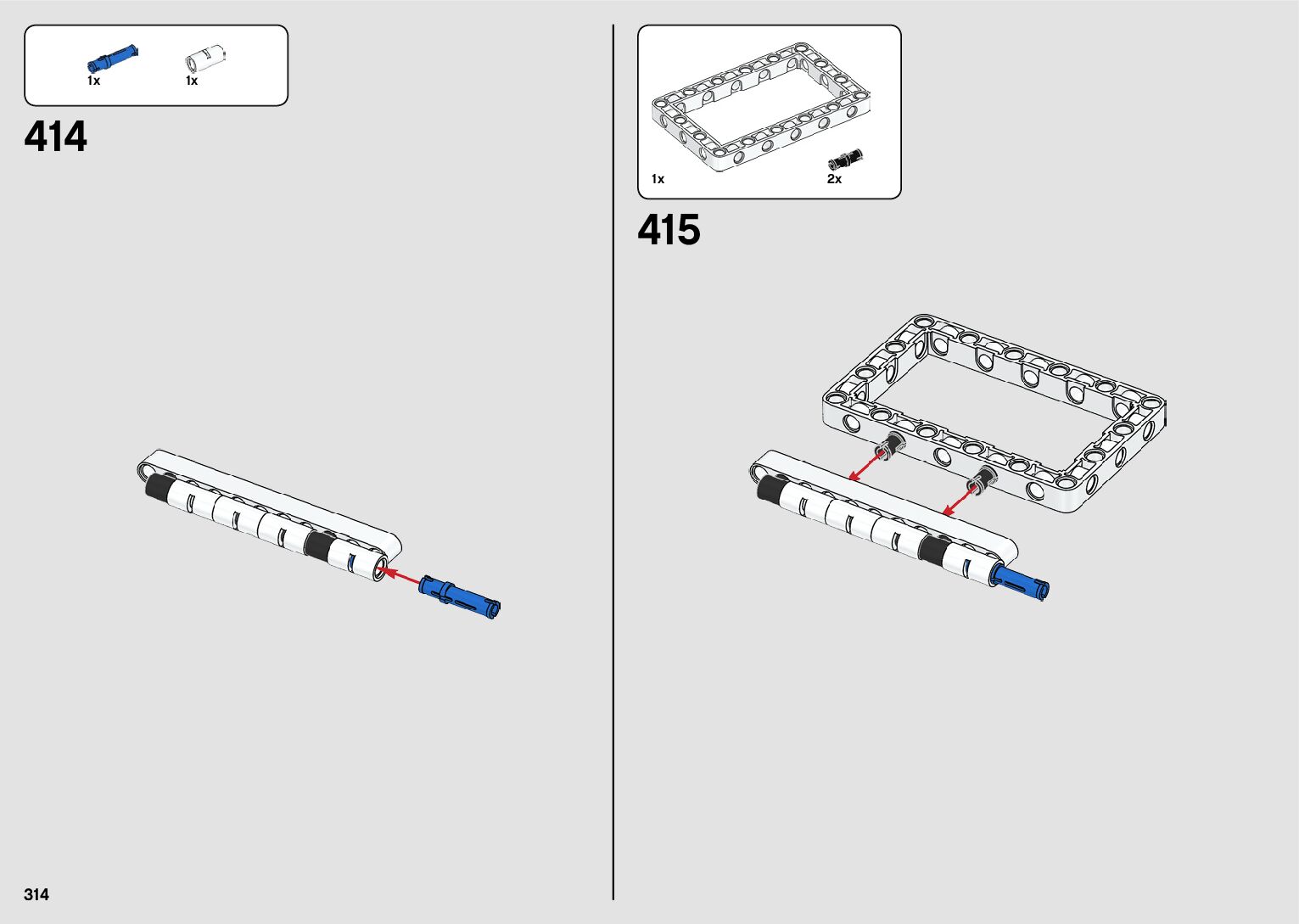 1x 1x

414

1x 2x

415

314