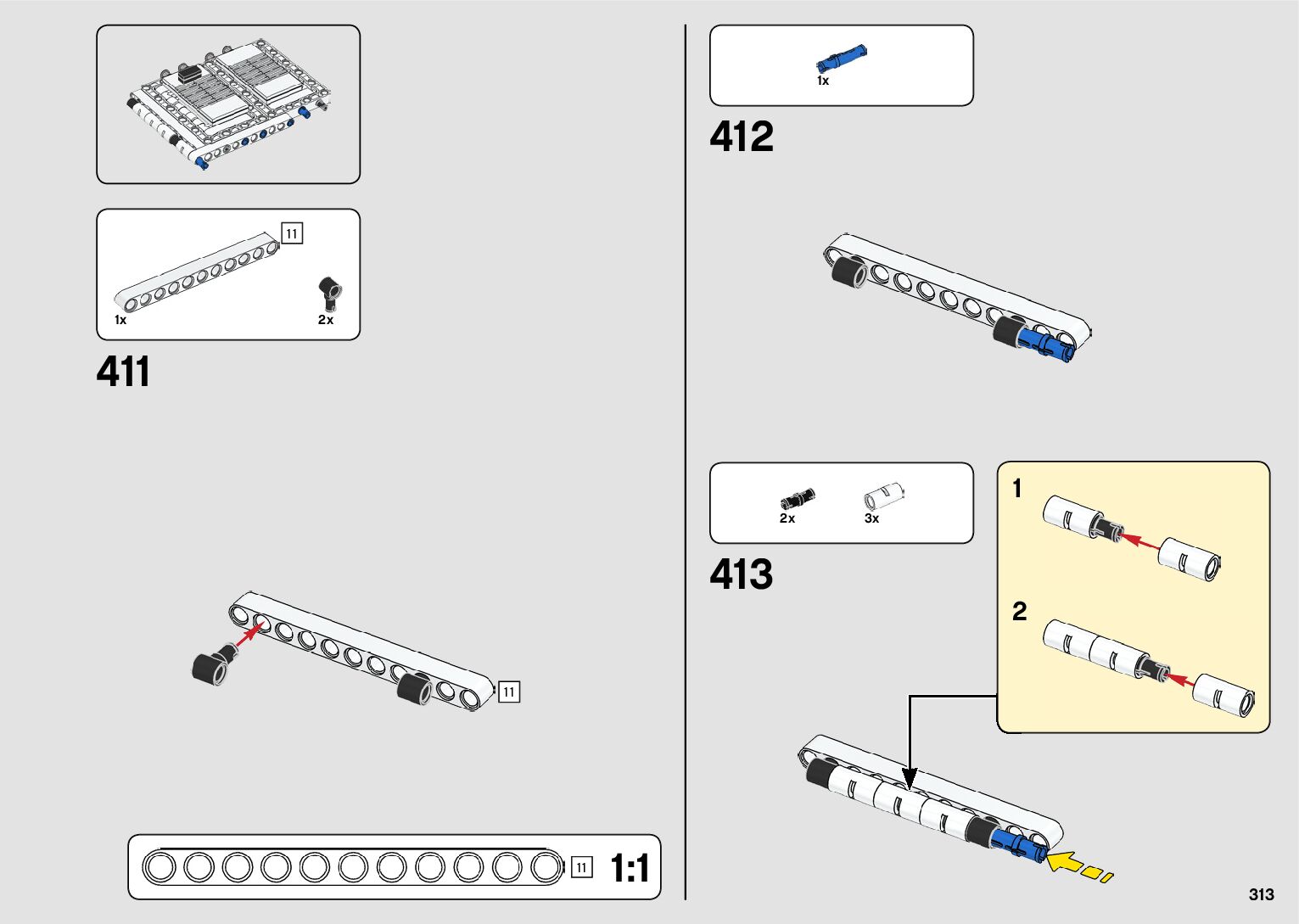 11

1x

2x

411

11

11

1:1

1x

412

2x

3x

413

1

2

313