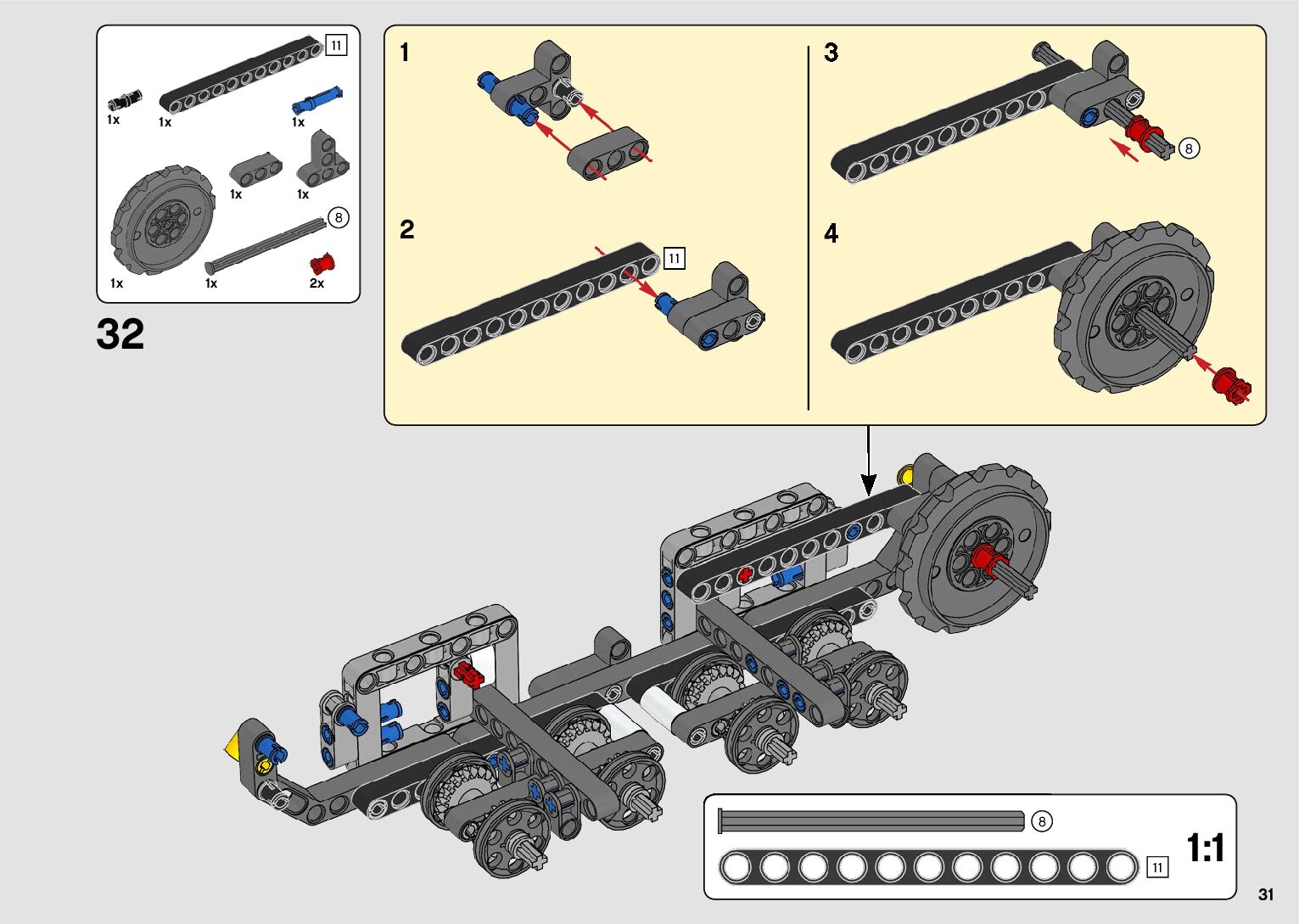 11

1x 1x 1x

1x 1x

8

1x 1x 2x

32

1

2

11

3

8

4

8

11

1:1

31