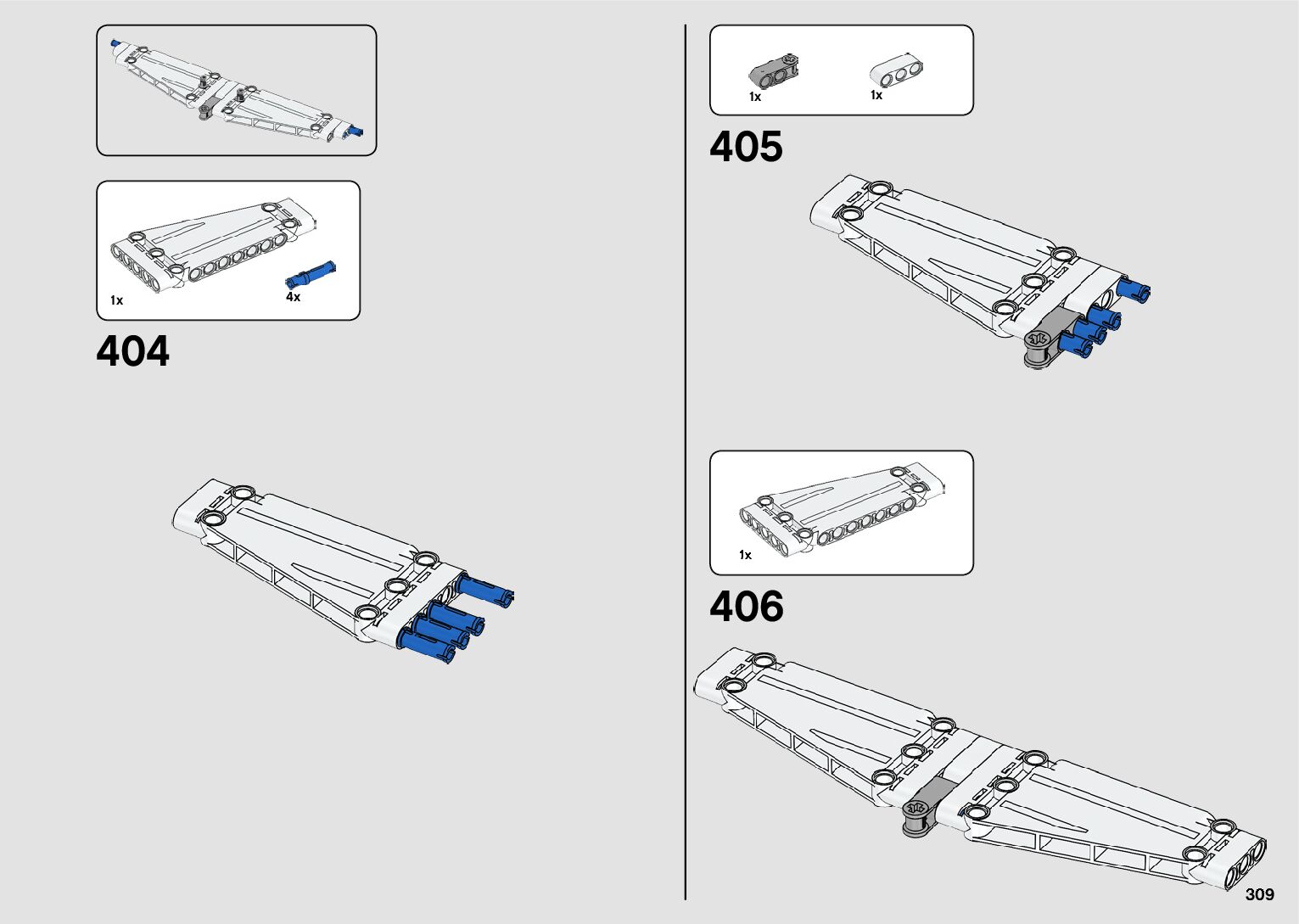 1x

4x

404

1x

1x

405

1x

406

309