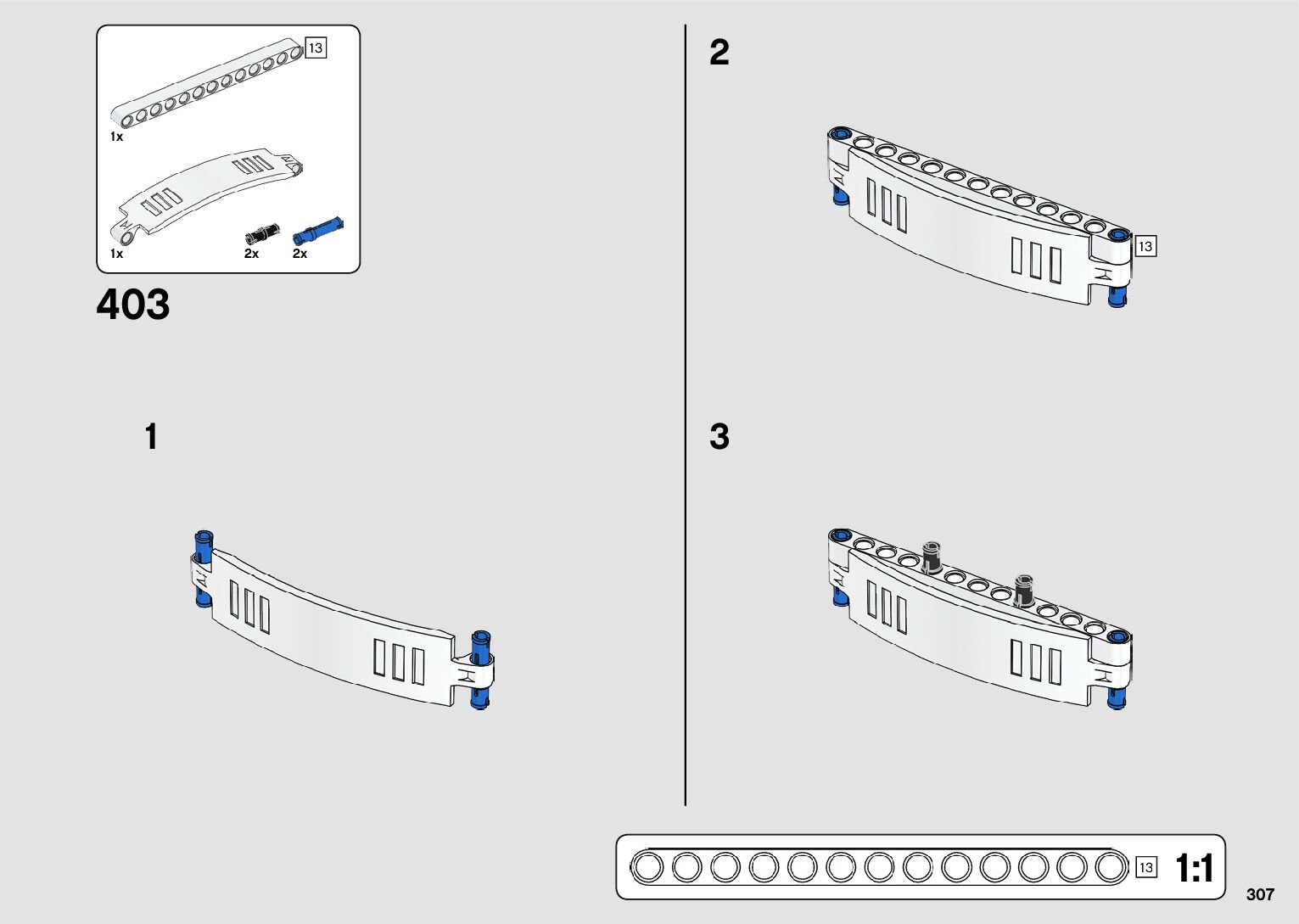 13
1x
1x
2x
2x
403
1
2
13
3
13
1:1
307