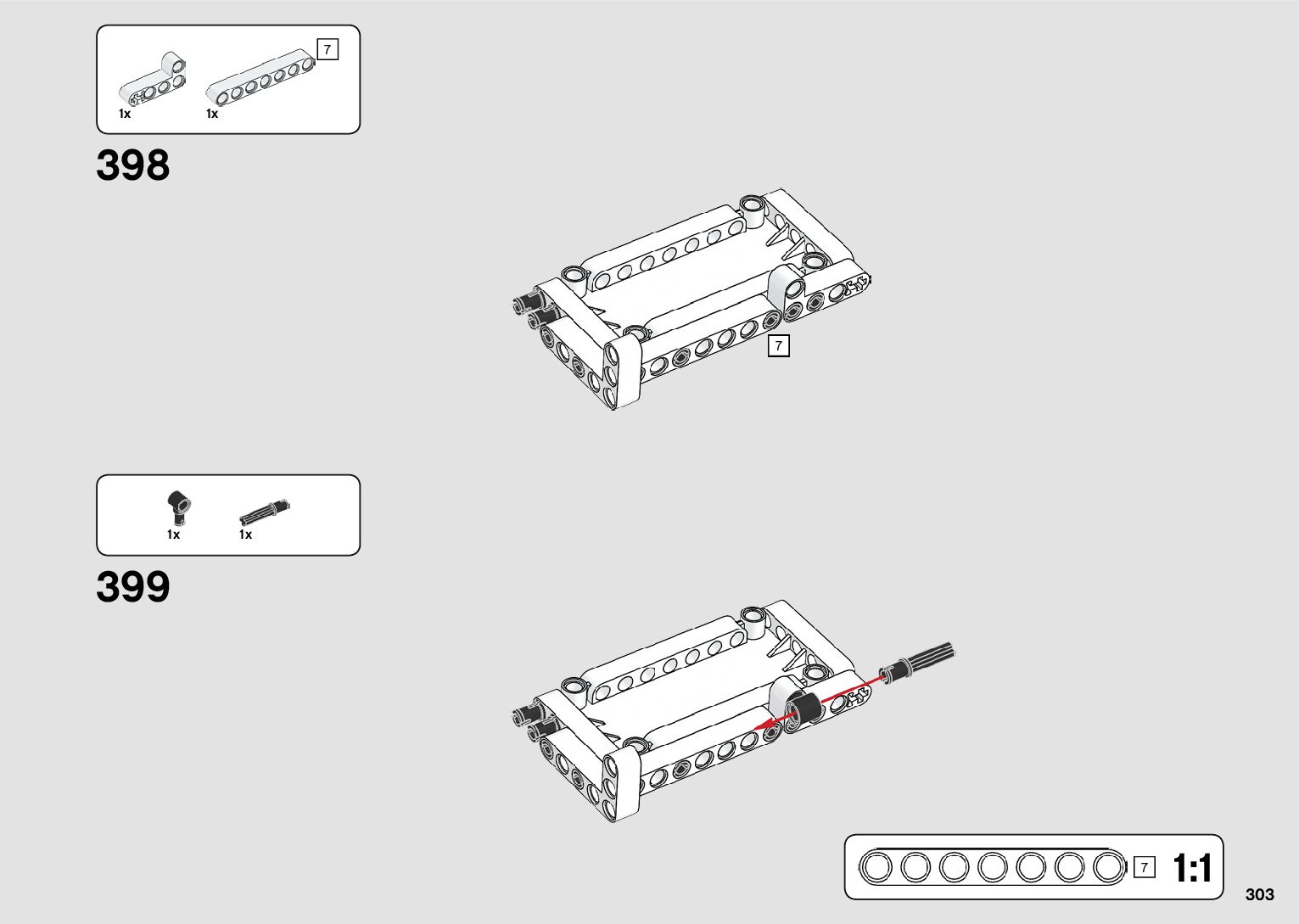 7

1x 1x

398

7

1x 1x

399

7 1:1

303