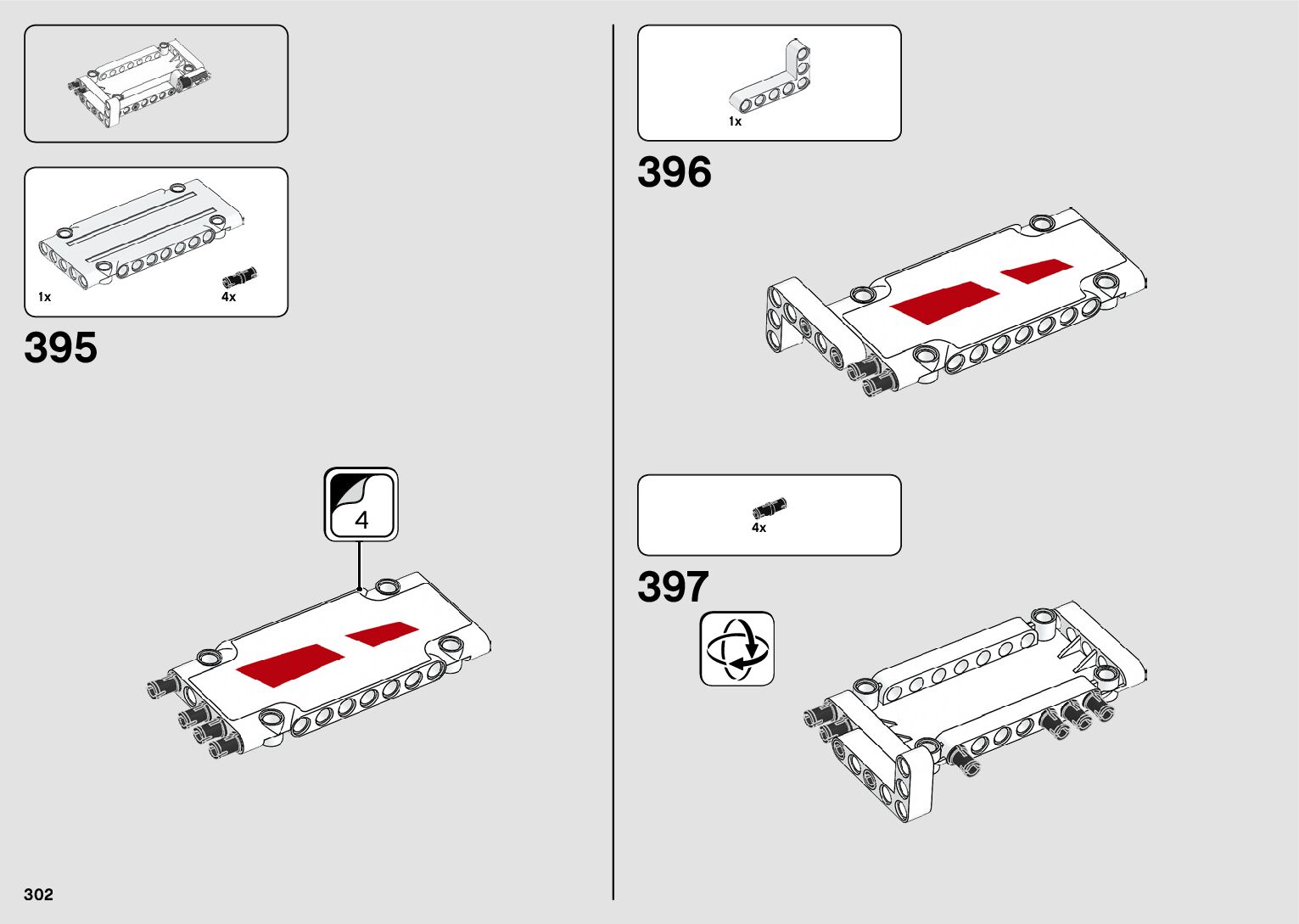 1x

4x

395

4

1x

396

4x

397

302