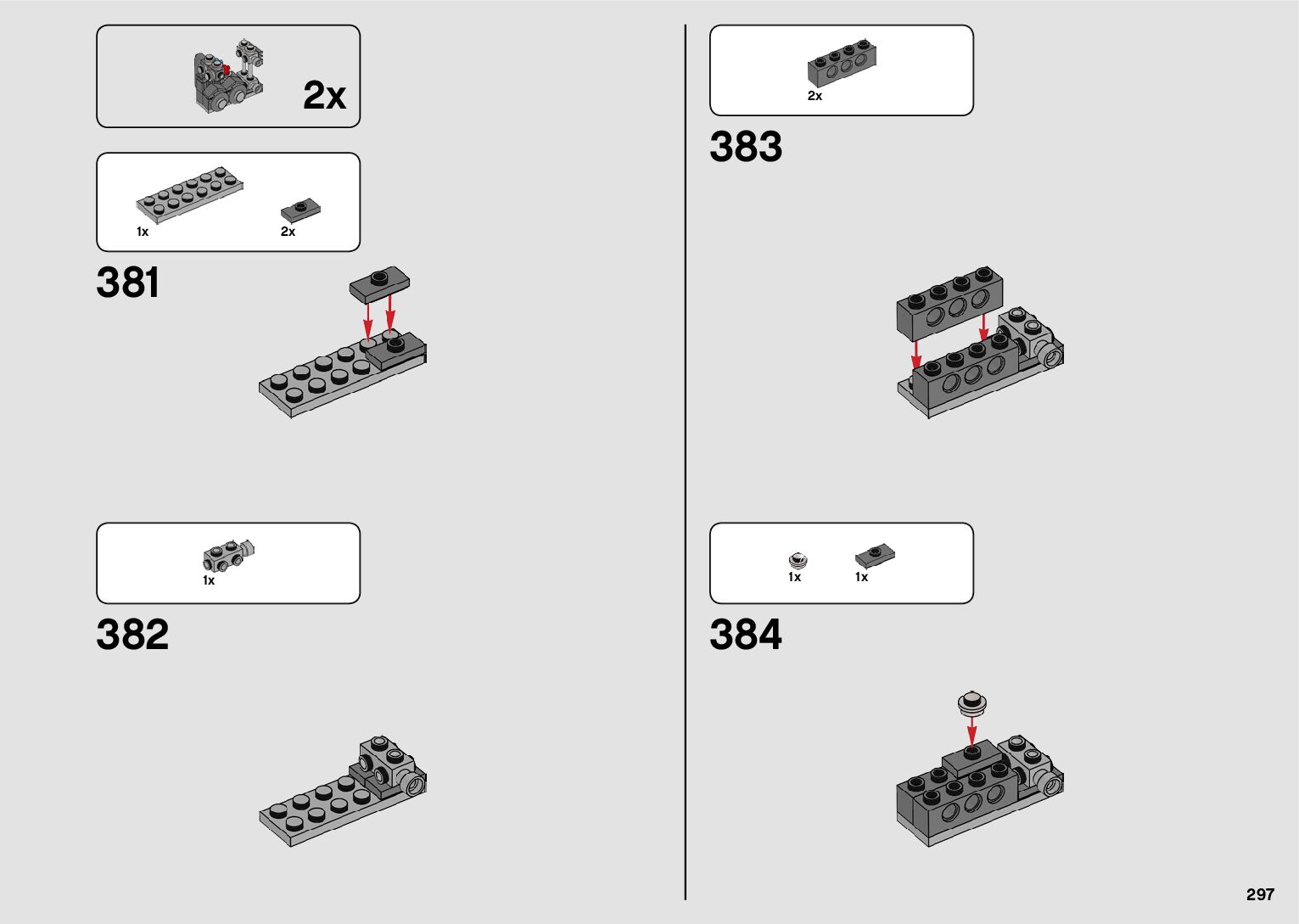 2x

1x

2x

381

1x

382

2x

383

1x

1x

384

297