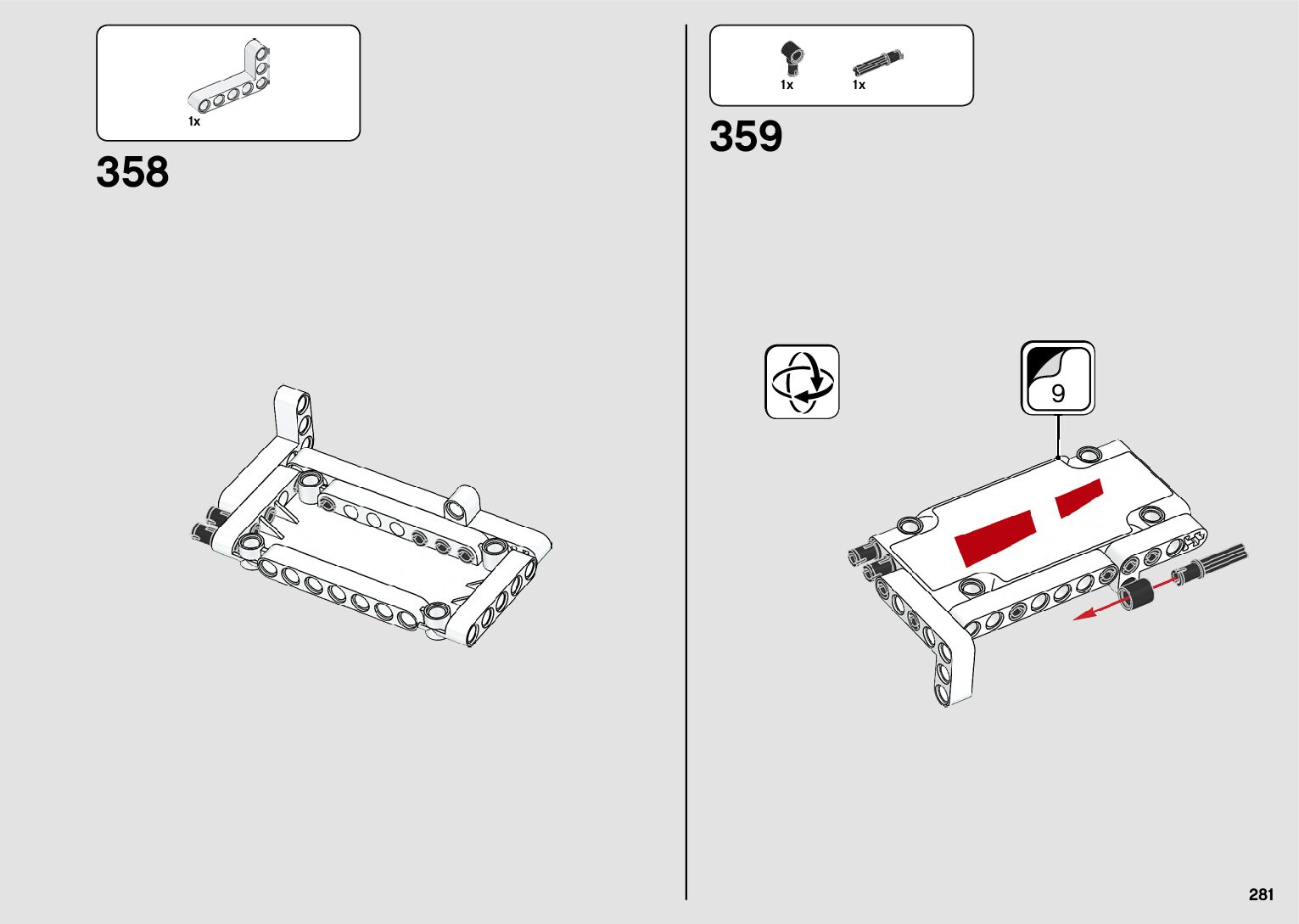 1x

358

1x

1x

359

9

281