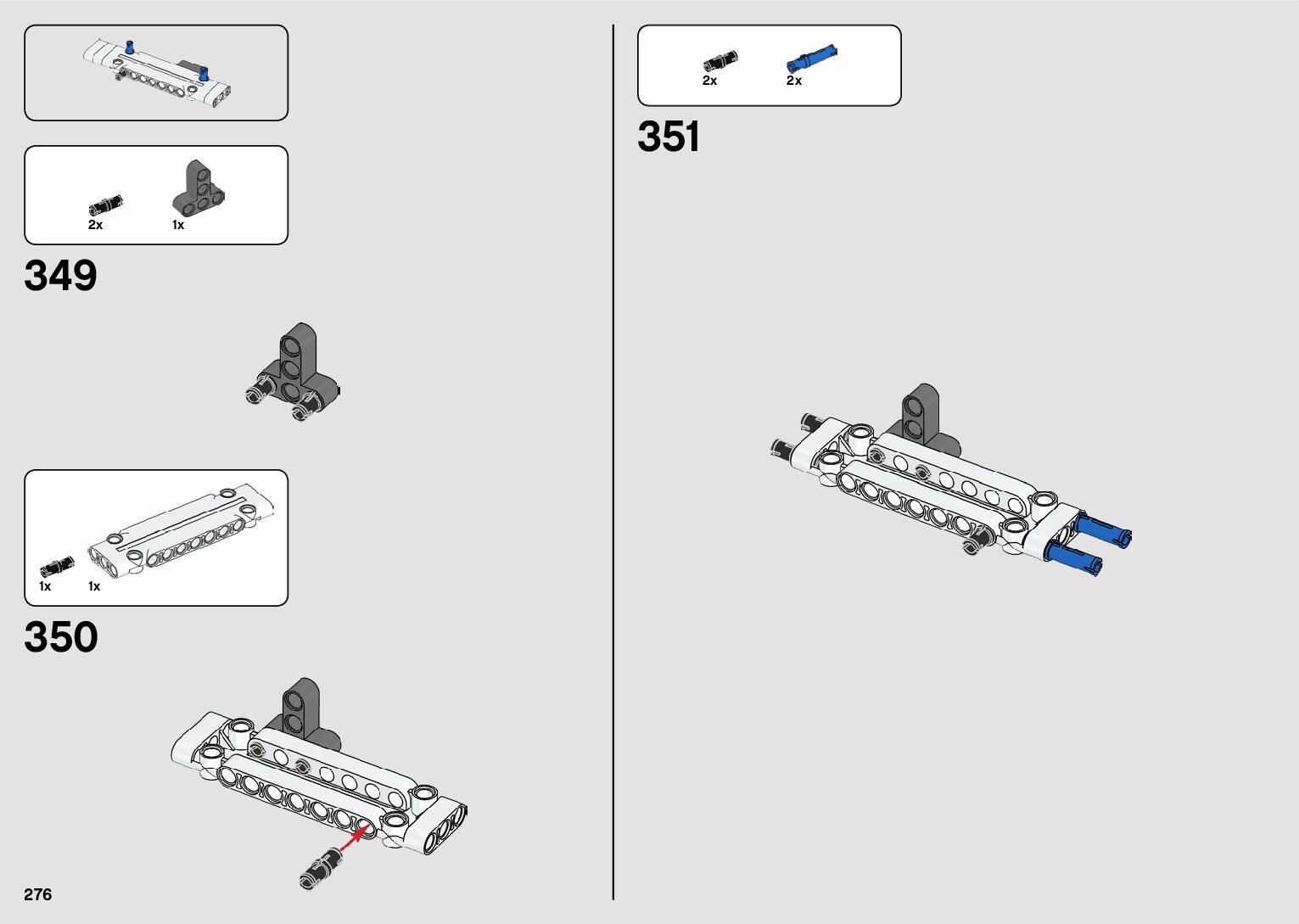 2x
1x

349

1x
1x

350

276

2x
2x

351