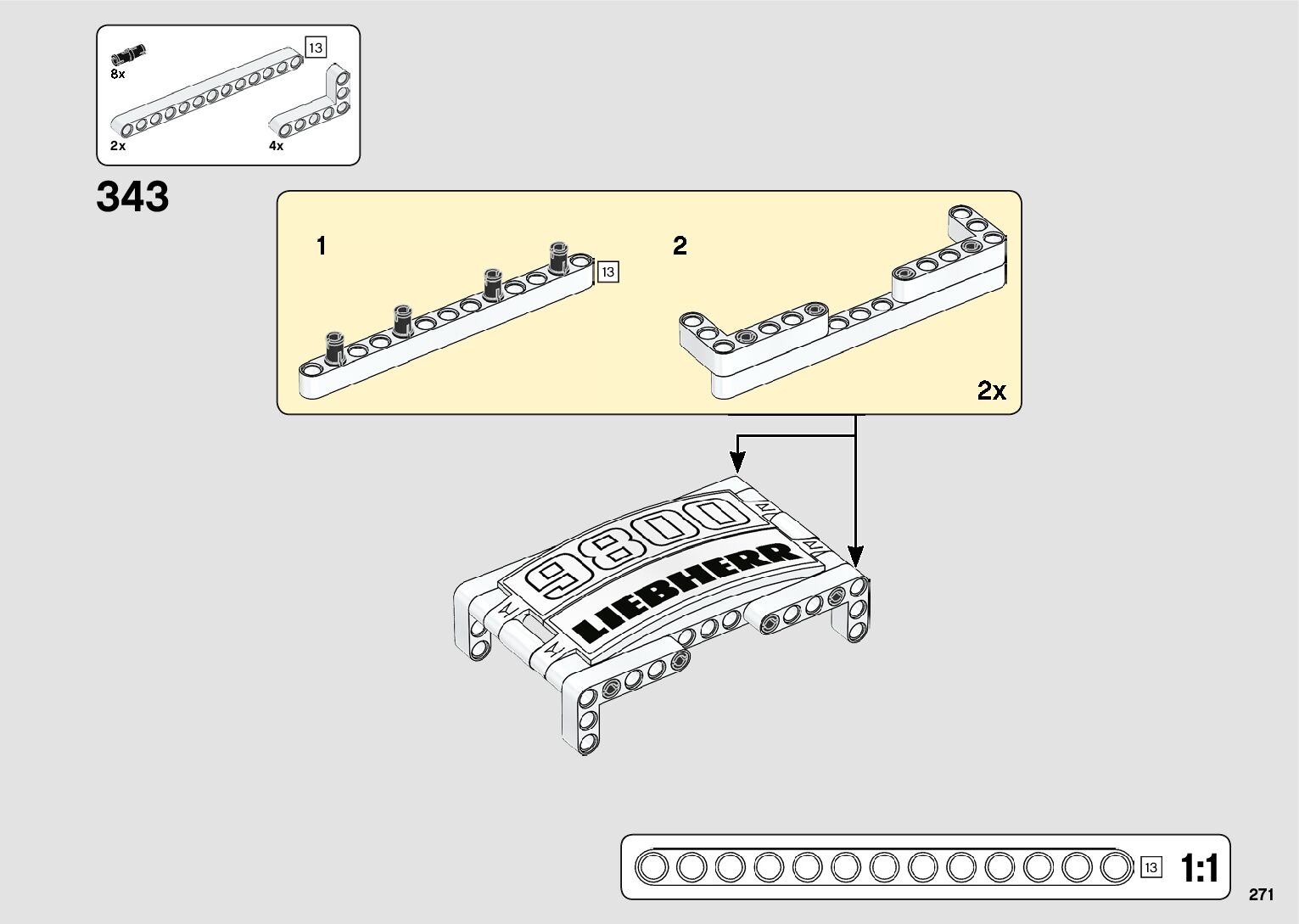 8x

13

2x

4x

343

1

13

2

2x

9800

LIEBHERR

13

1:1

271