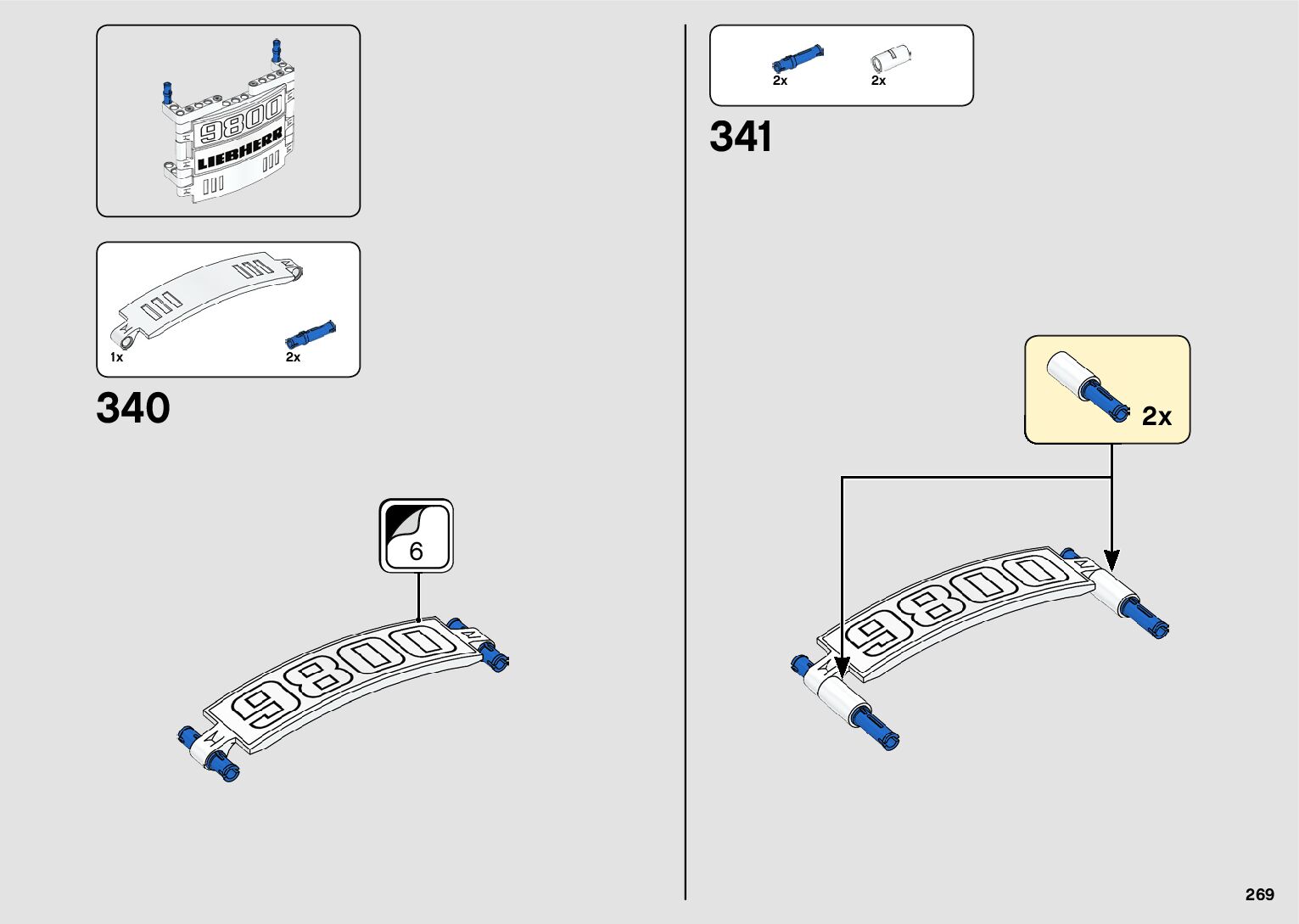 9800
LIEBHERR

1x
2x

340

6
9800

2x
2x

341

2x

9800

269