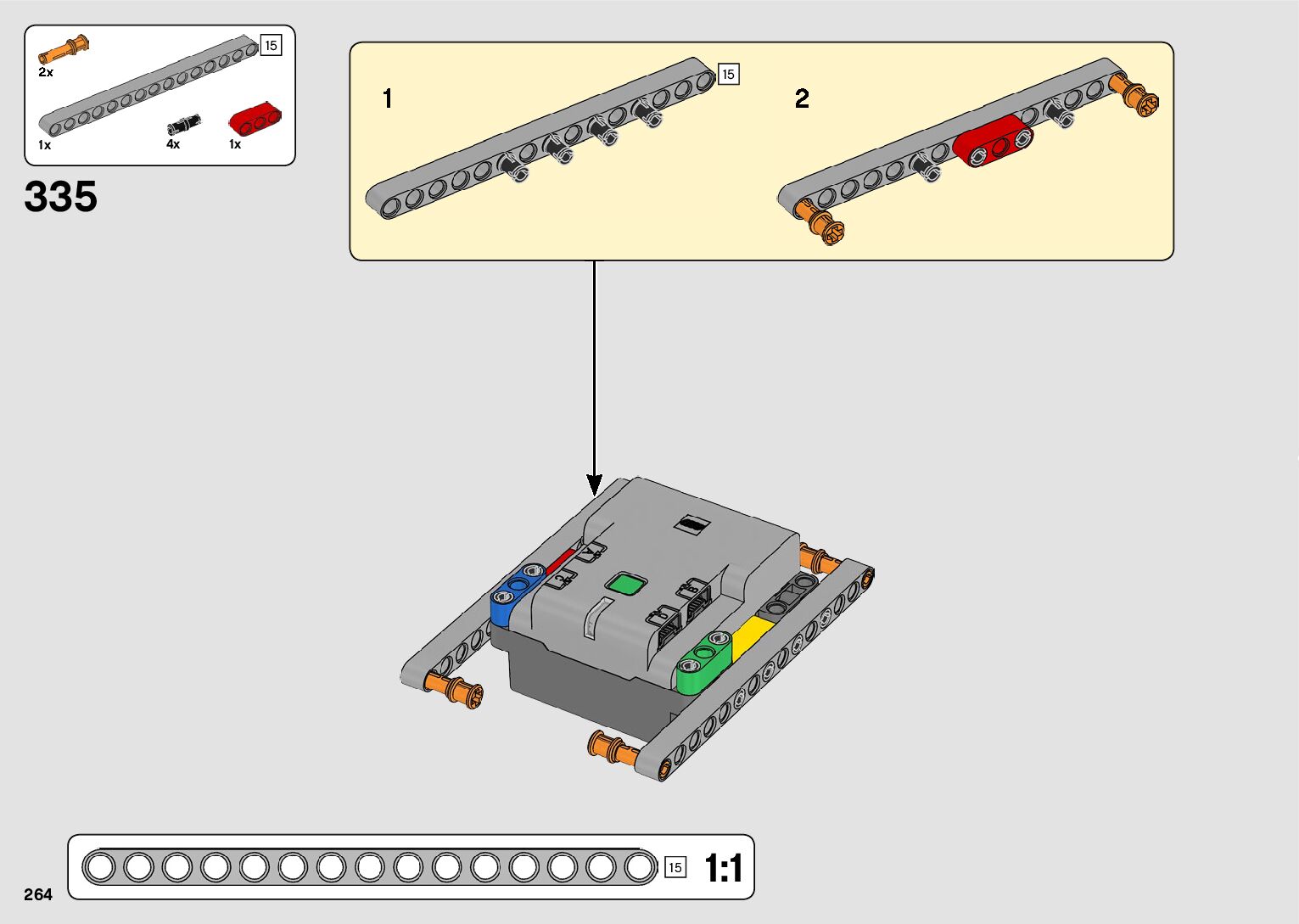 2x
15
1x
4x
1x
335
1
15
2
A
C
B
D
15
1:1
264