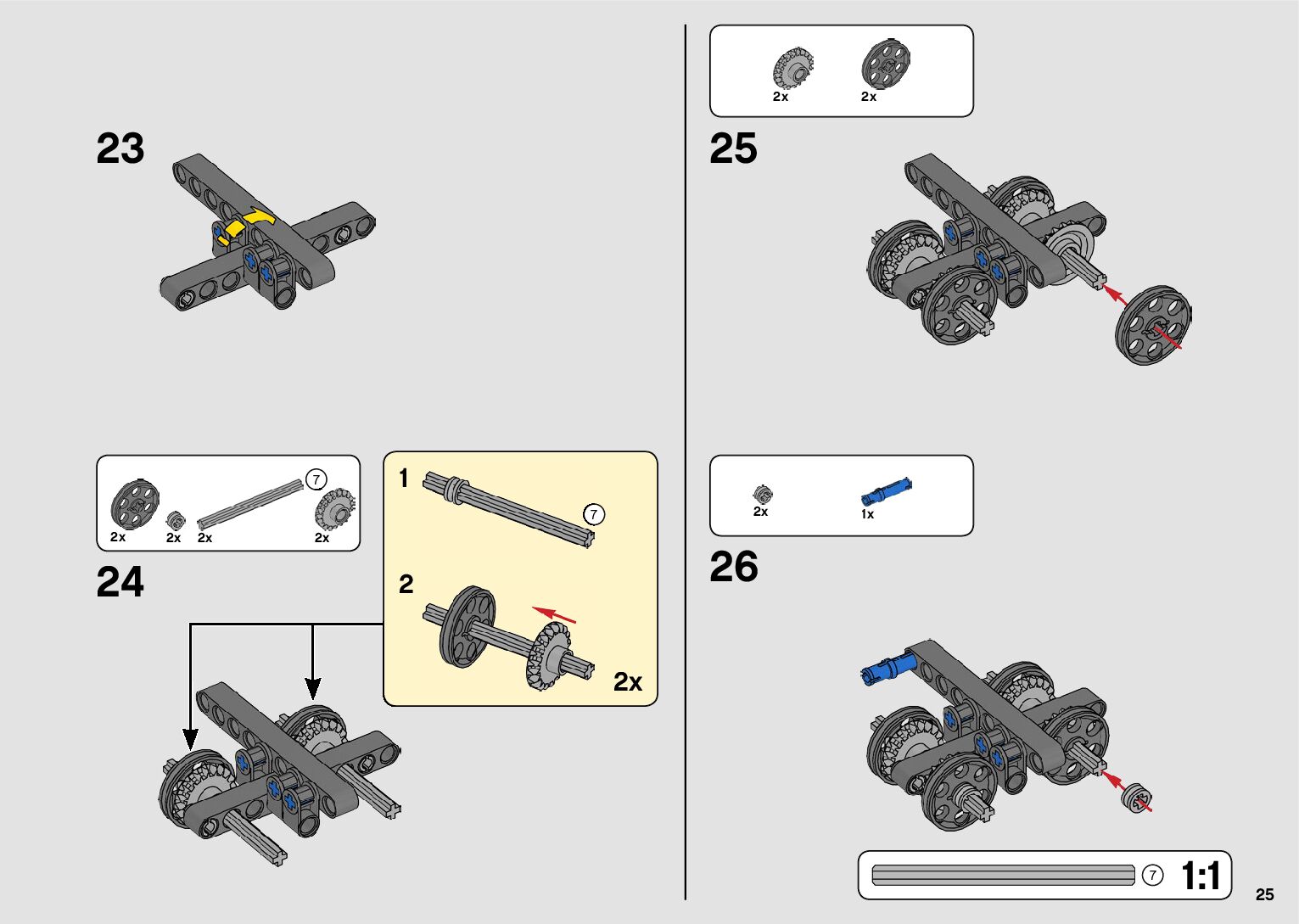 23

2x 2x 2x 7 2x

24

1 7

2

2x

2x 2x

25

2x 1x

26

7 1:1

25