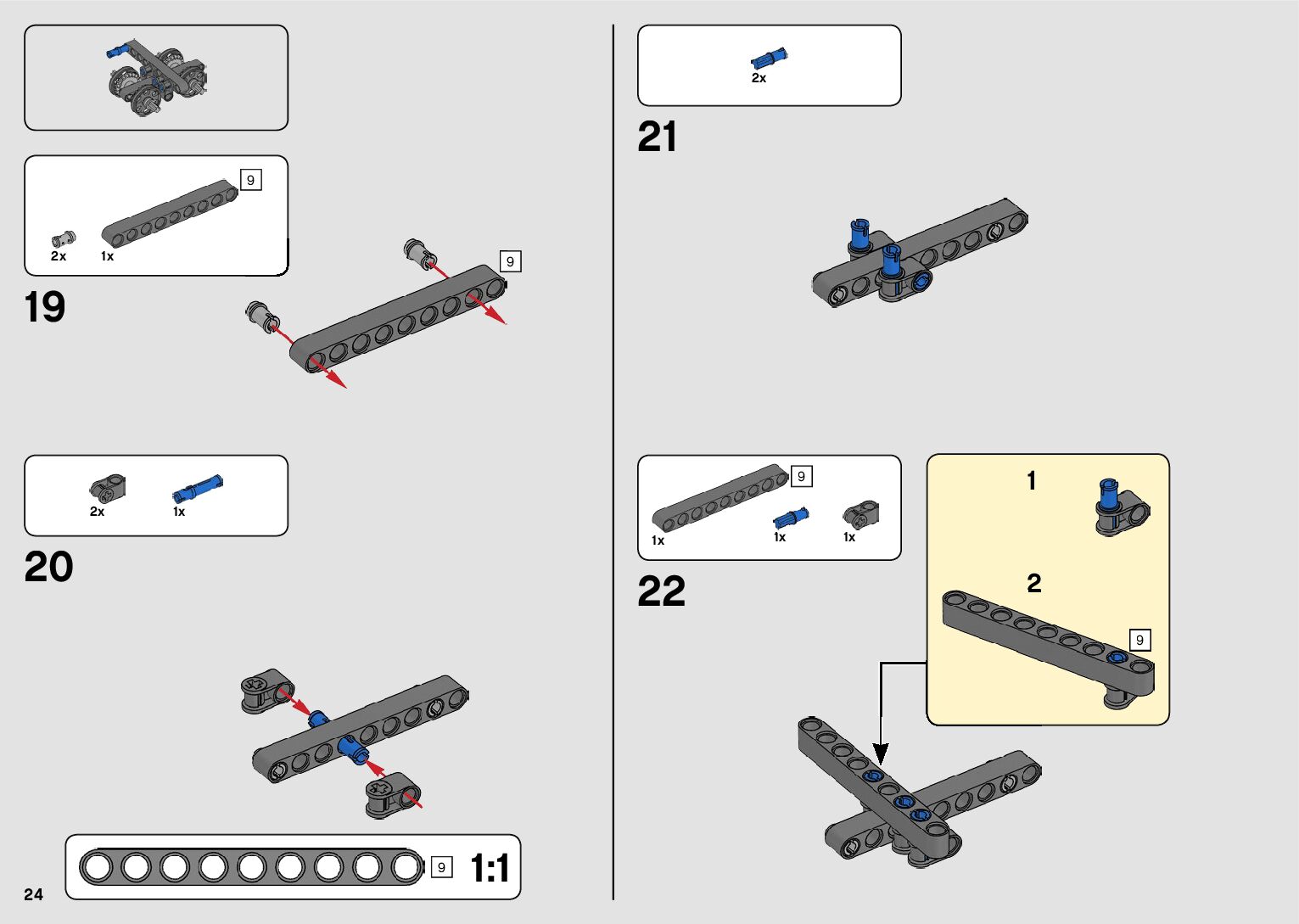 9

2x
1x

19

9

2x
1x

20

9
1:1

24

2x

21

9

1x
1x
1x

22

1

2

9