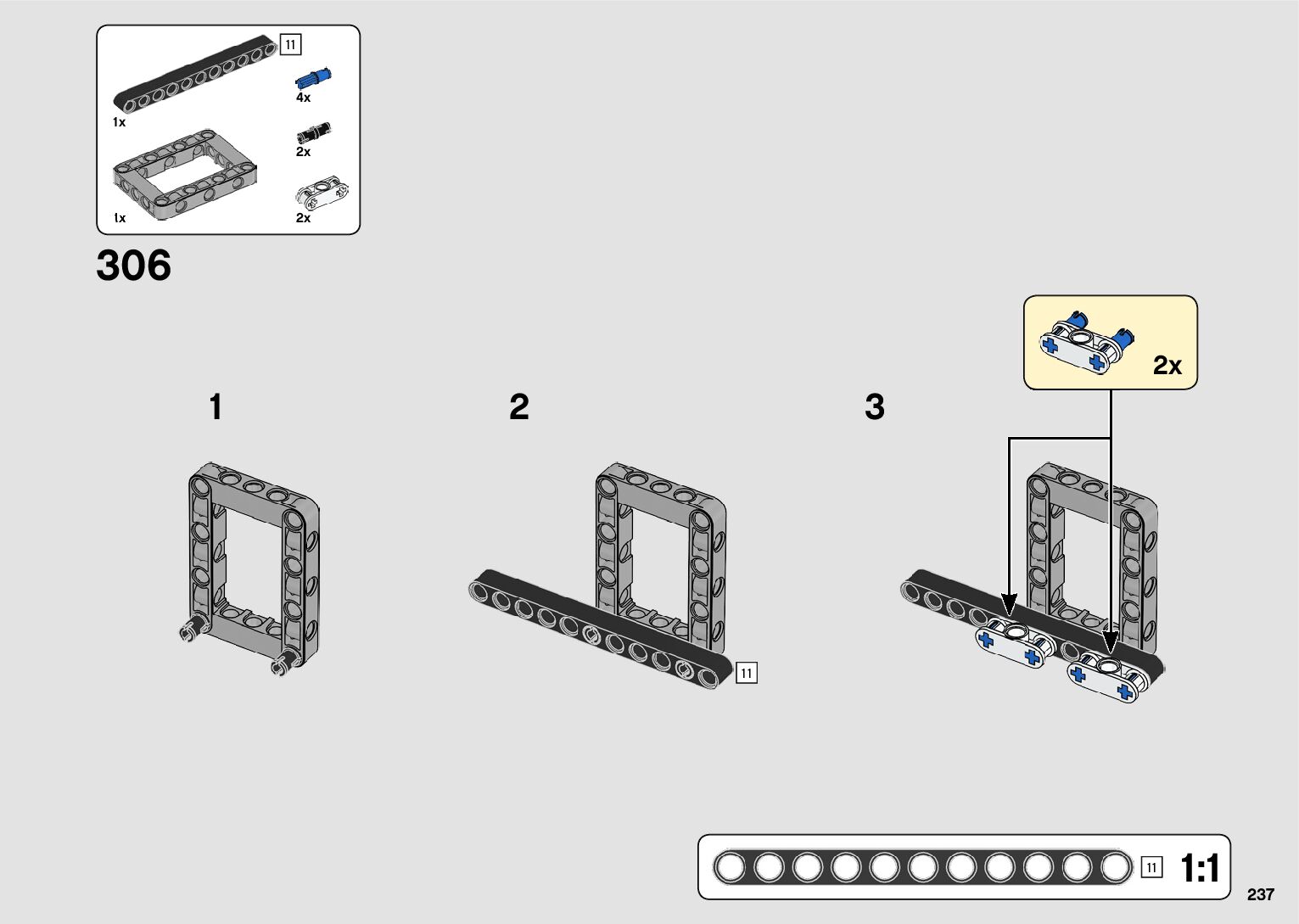 11

1x

4x

2x

1x

2x

306

2x

1

2

3

11

11

1:1

237