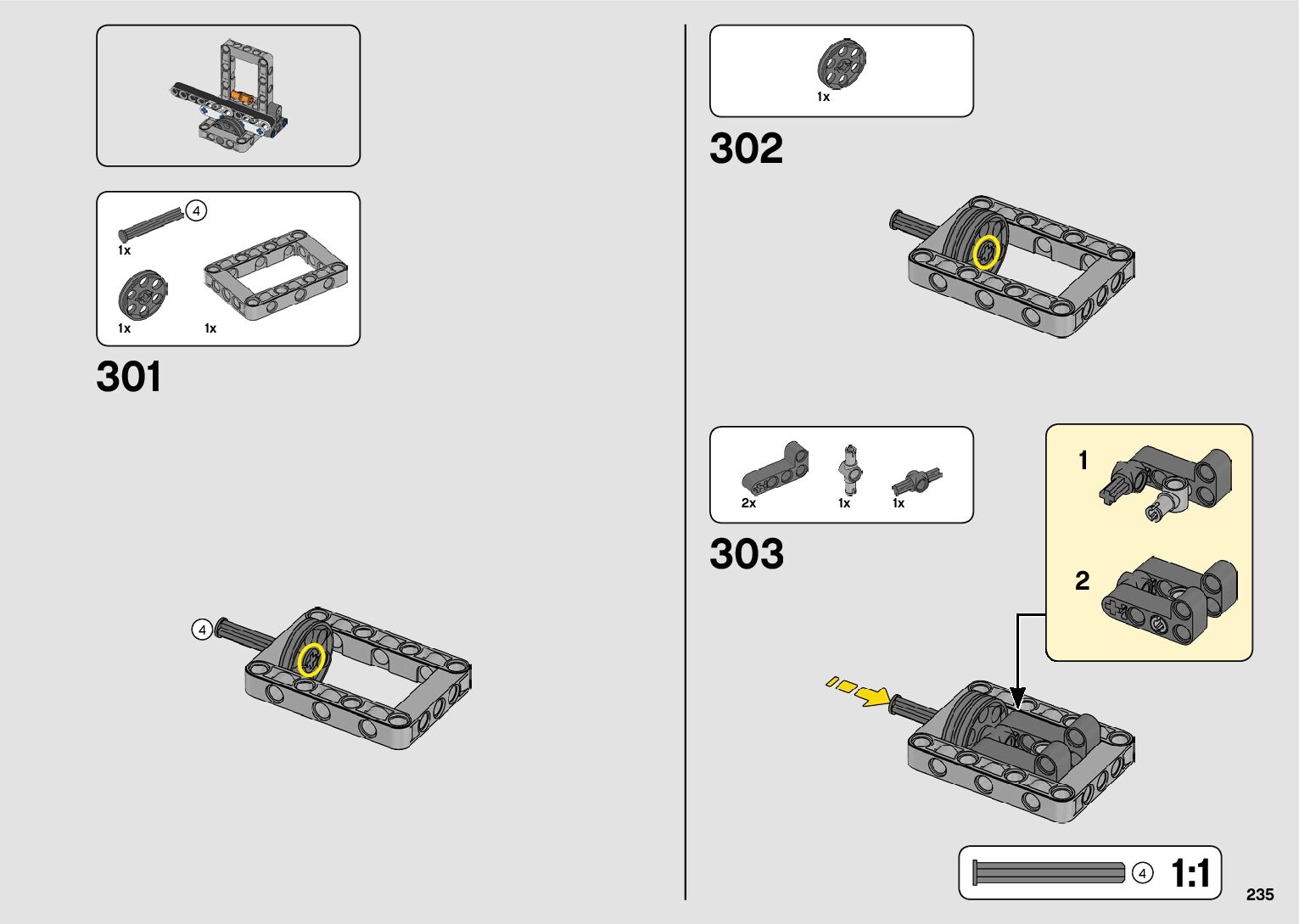 4
1x

1x

1x

301

4

1x

302

2x

1x

1x

303

1

2

4

1:1

235