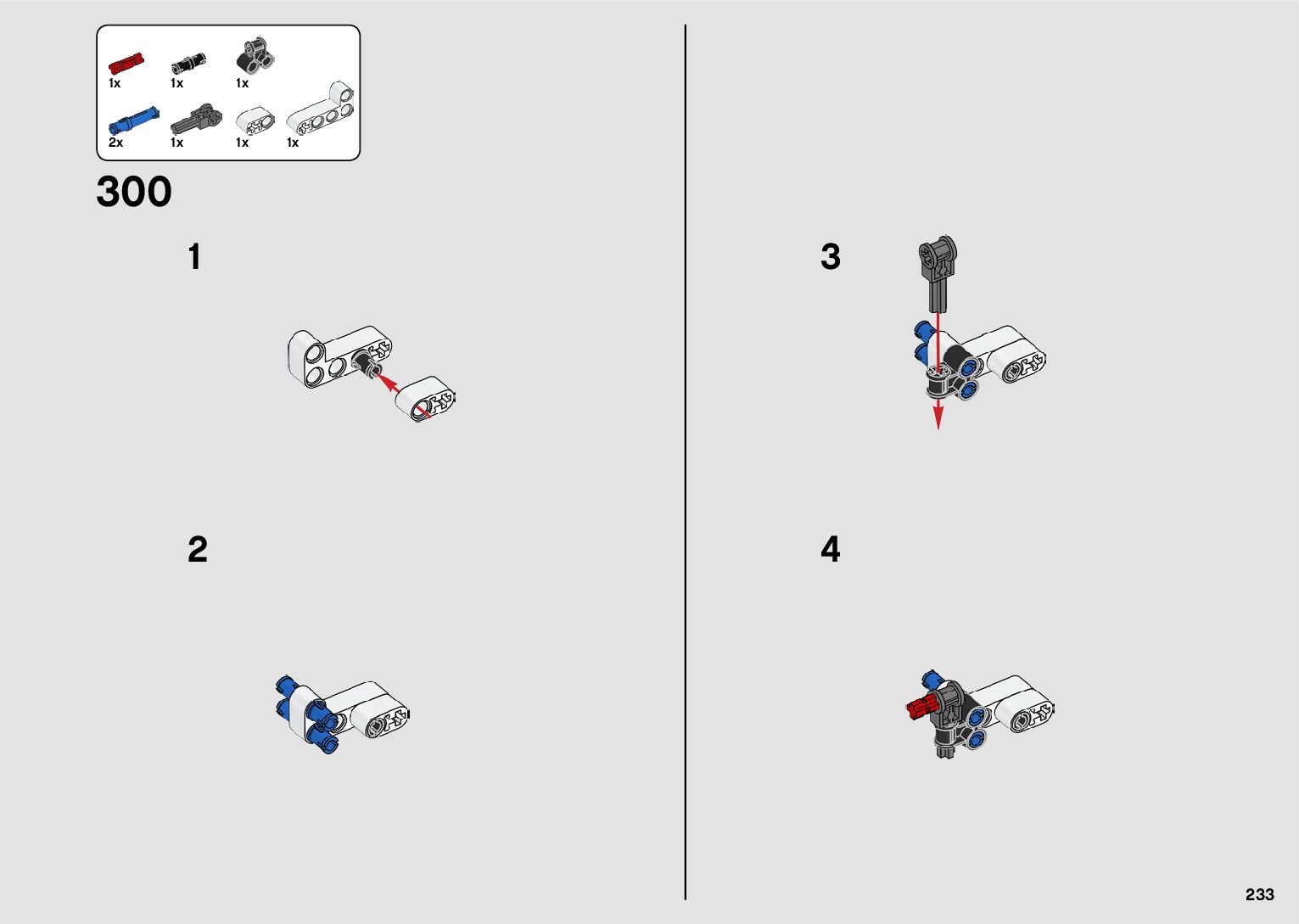 1x 1x 1x
2x 1x 1x 1x

300

1

2

3

4

233