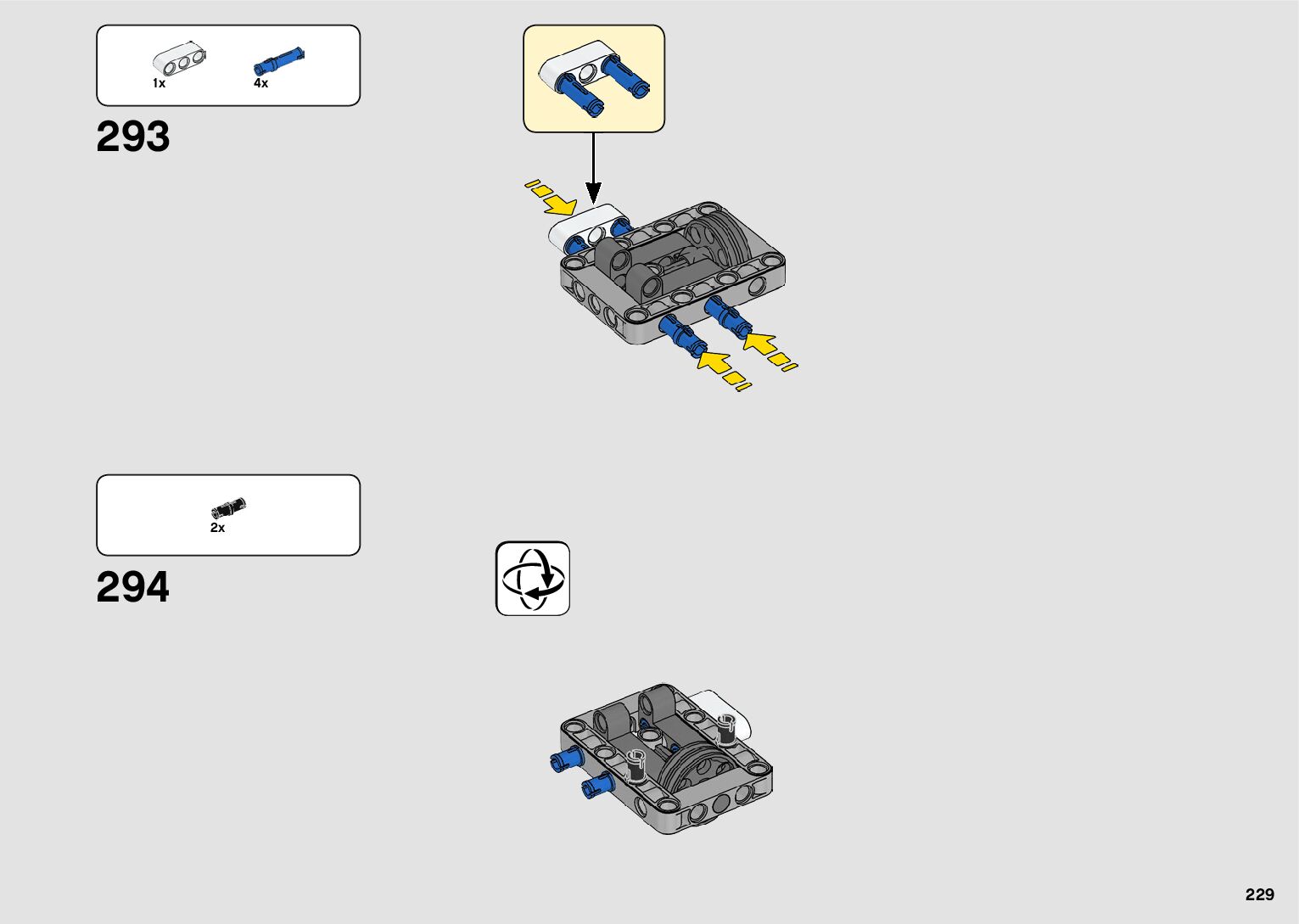 1x 4x

293

2x

294

229