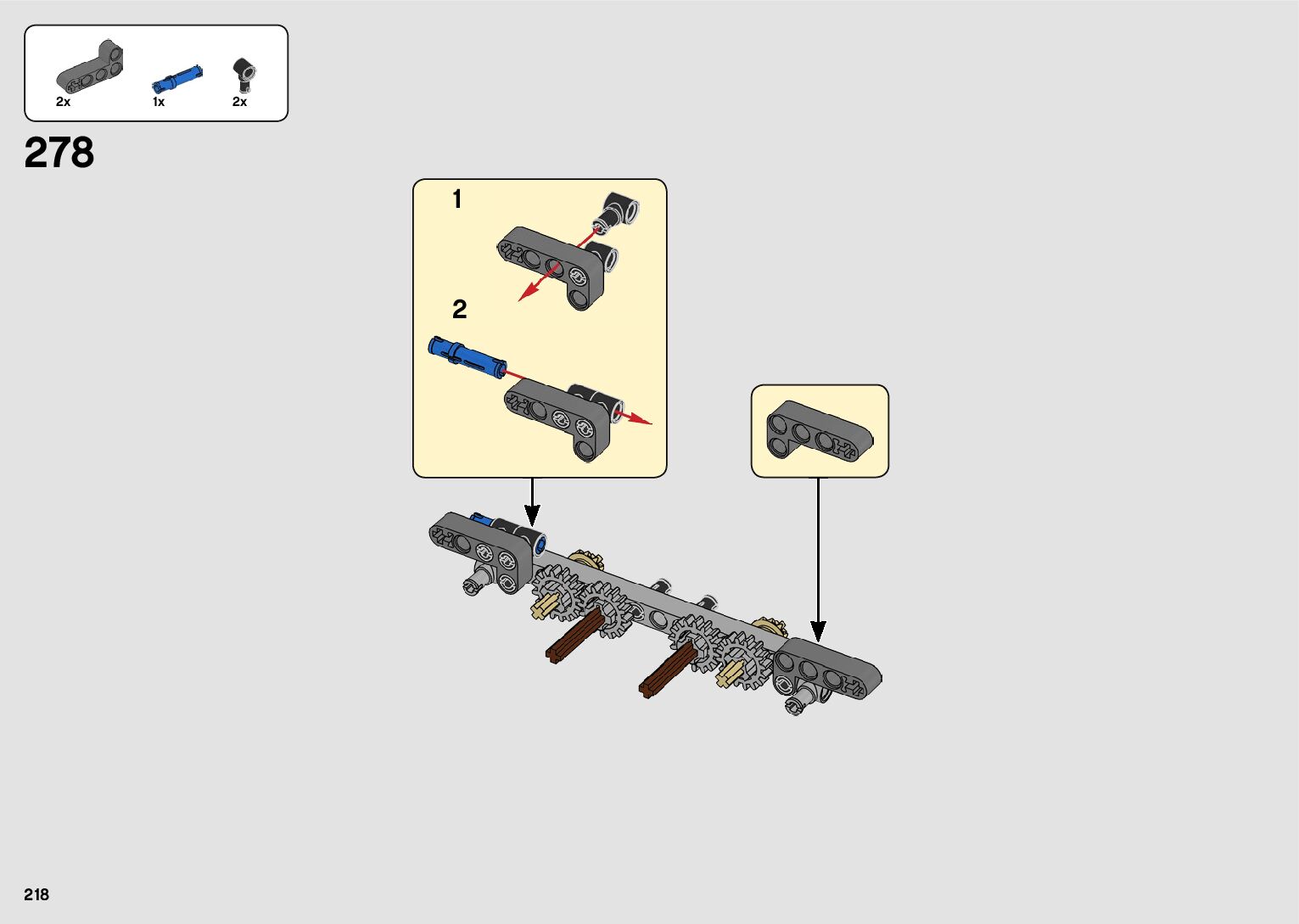 2x
1x
2x

278

1

2

218