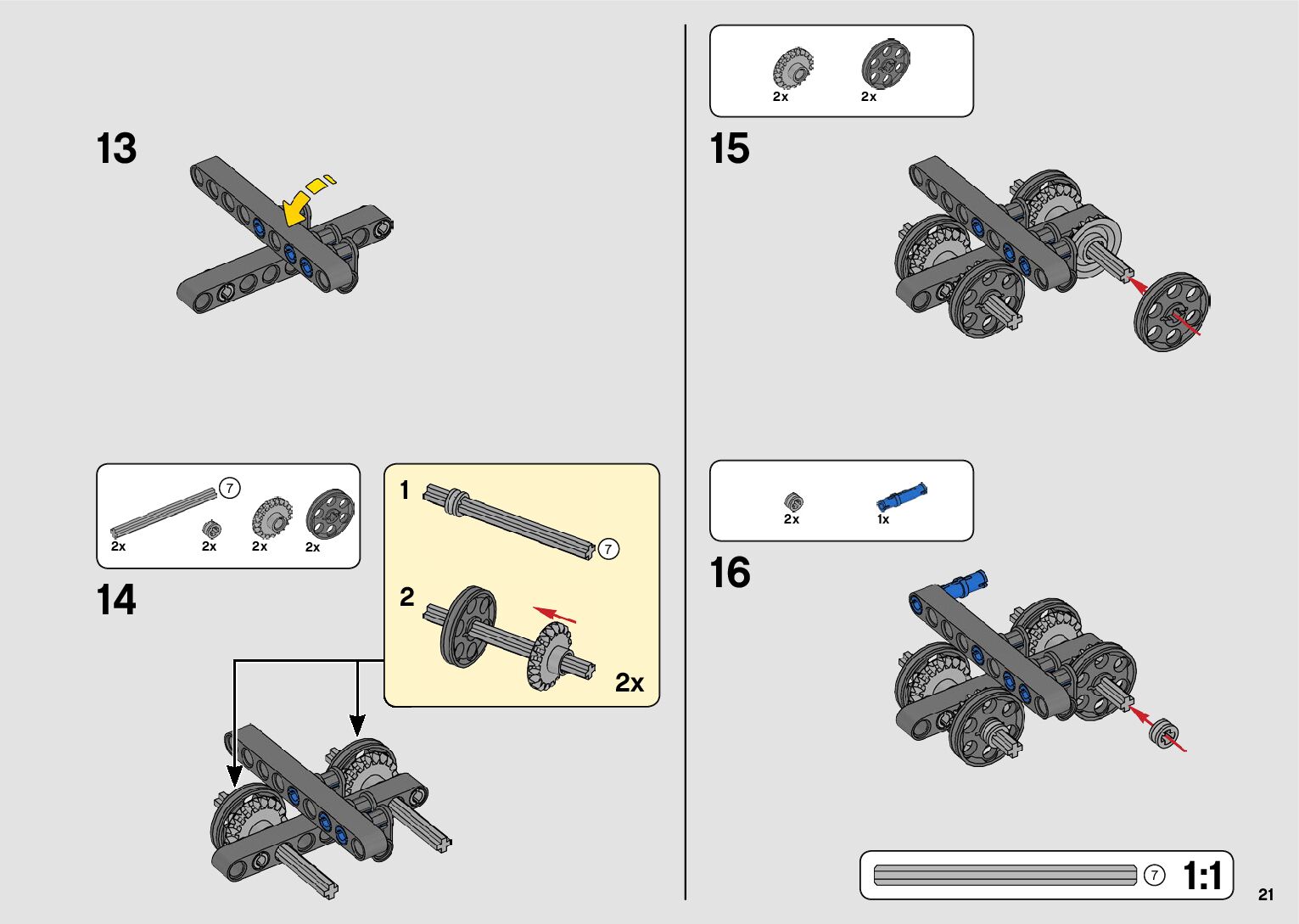 13

7
2x 2x 2x 2x

14

1
7

2
2x

2x 2x

15

2x 1x

16

7 1:1

21