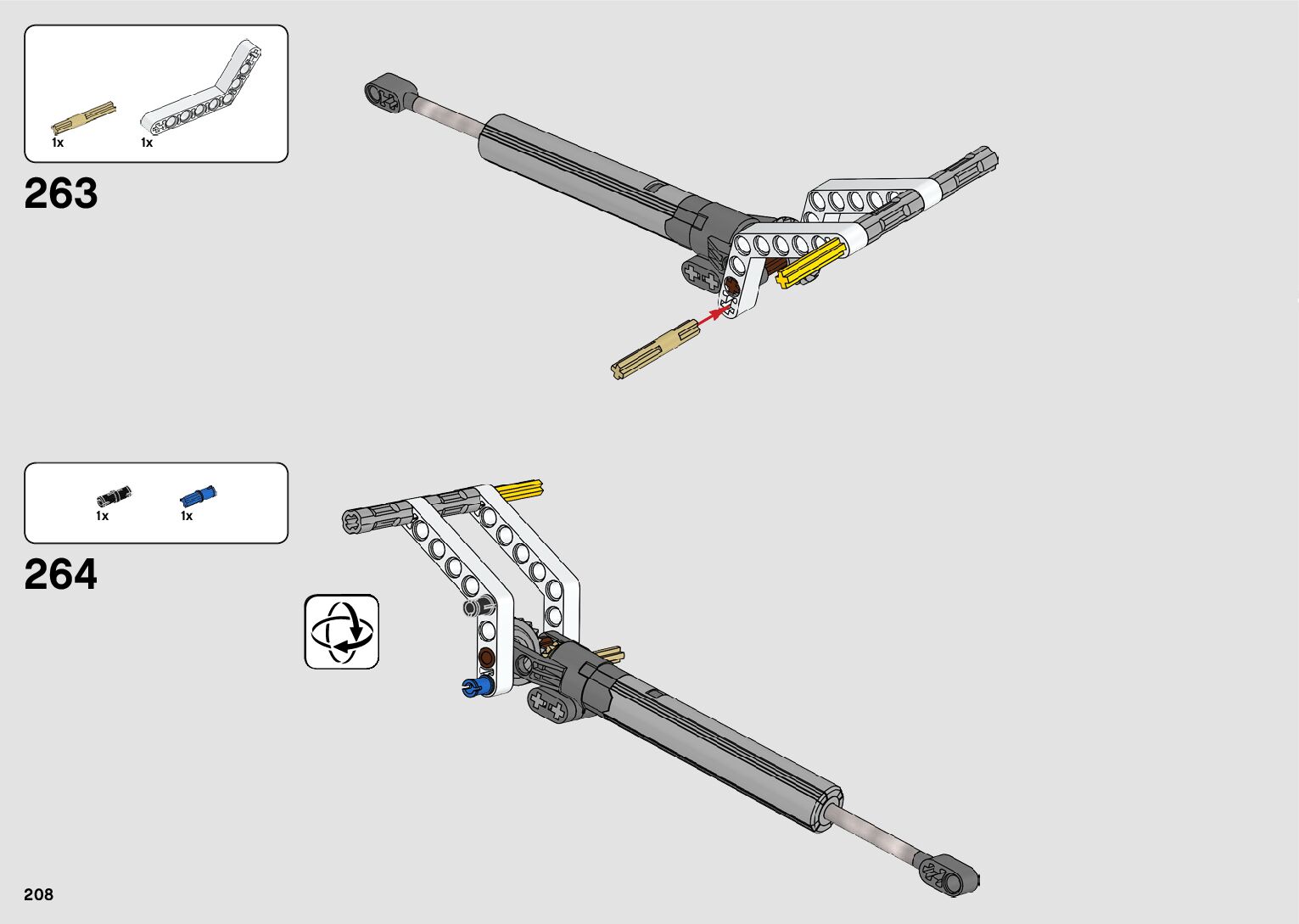 1x 1x

263

1x 1x

264

208