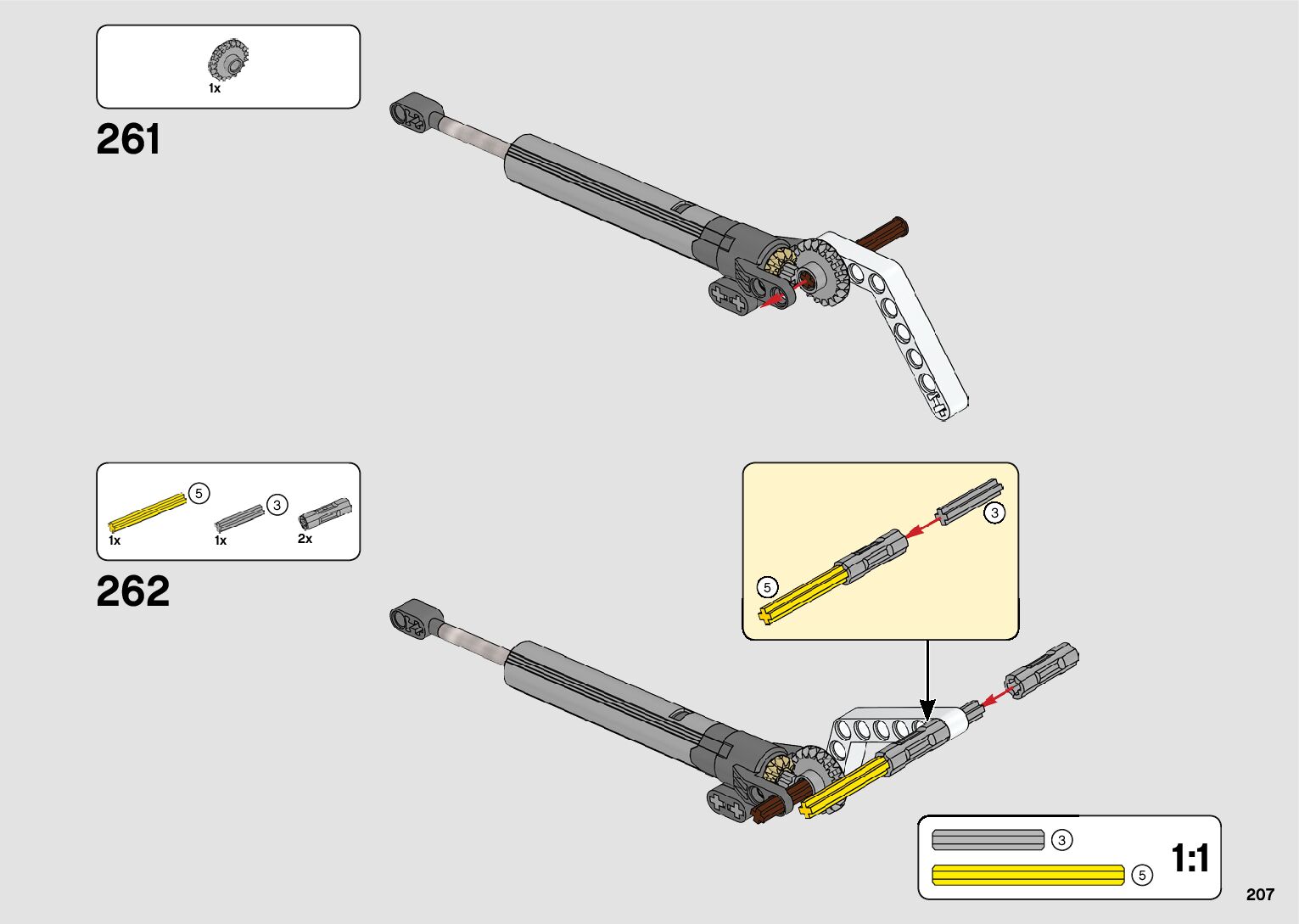 1x

261

5
1x
3
1x
2x

262

3
5

3
5
1:1

207