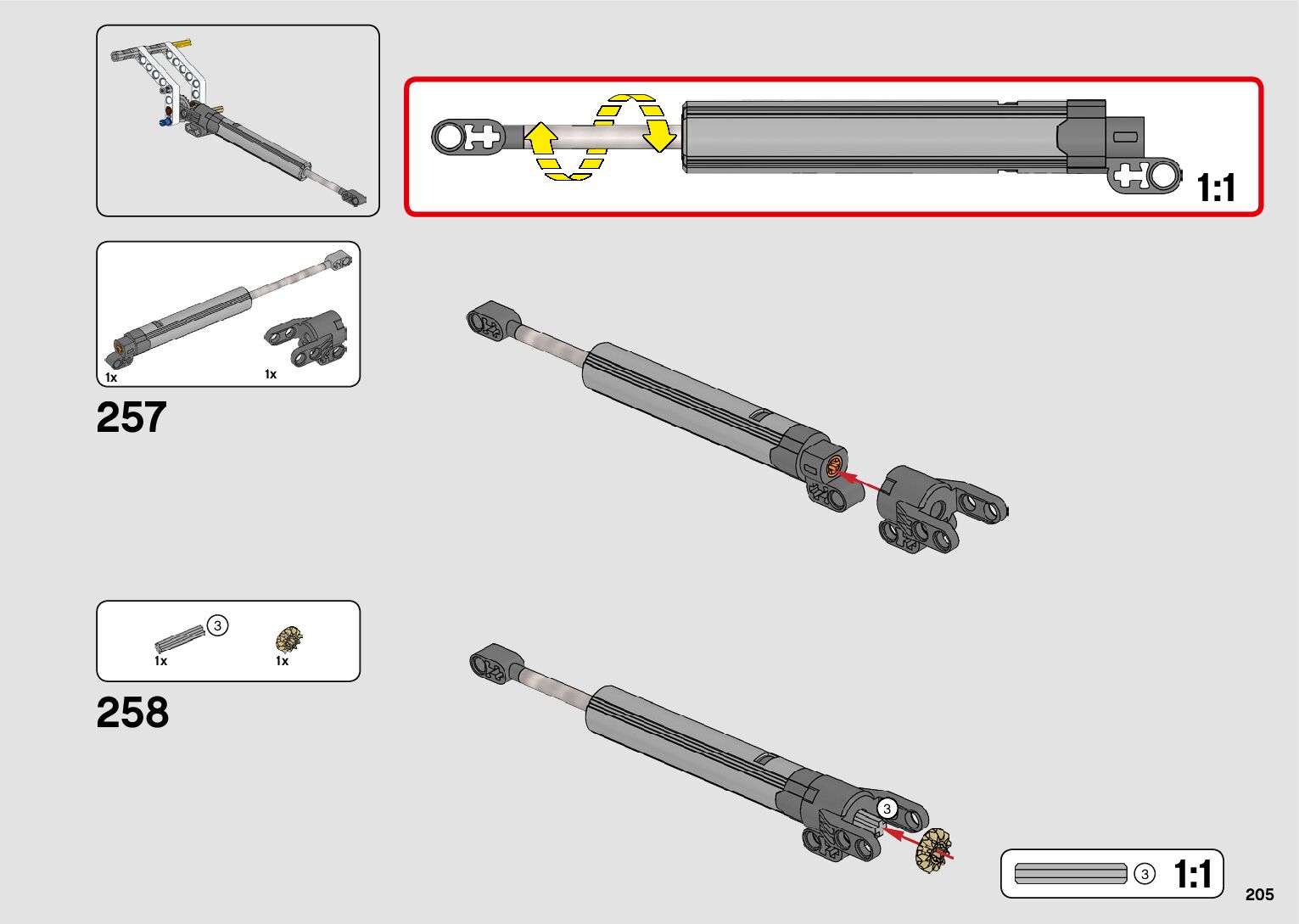 1:1

1x
1x

257

3
1x
1x

258

3

3
1:1

205