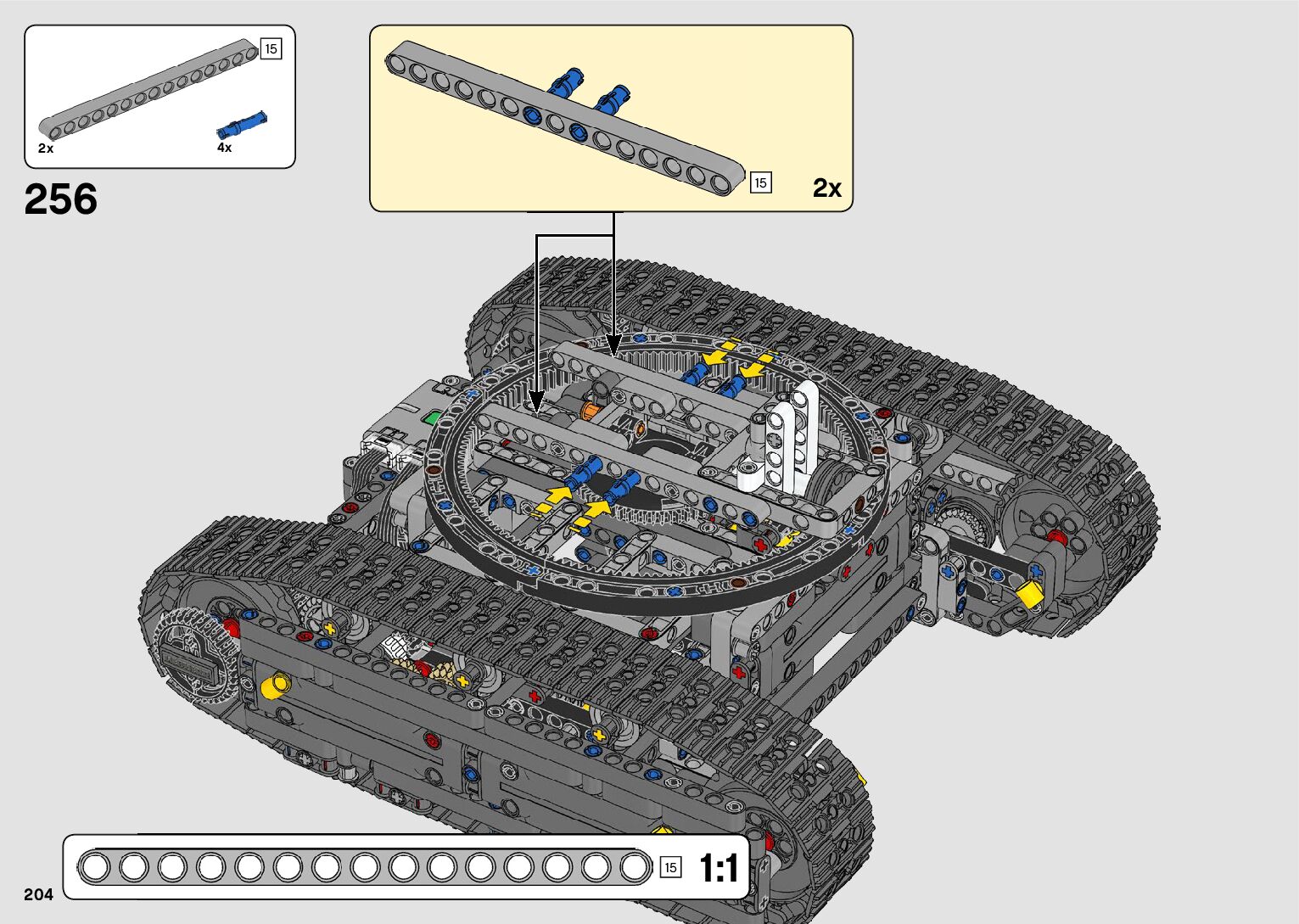 15
2x
4x
256
15
2x
15
1:1
204