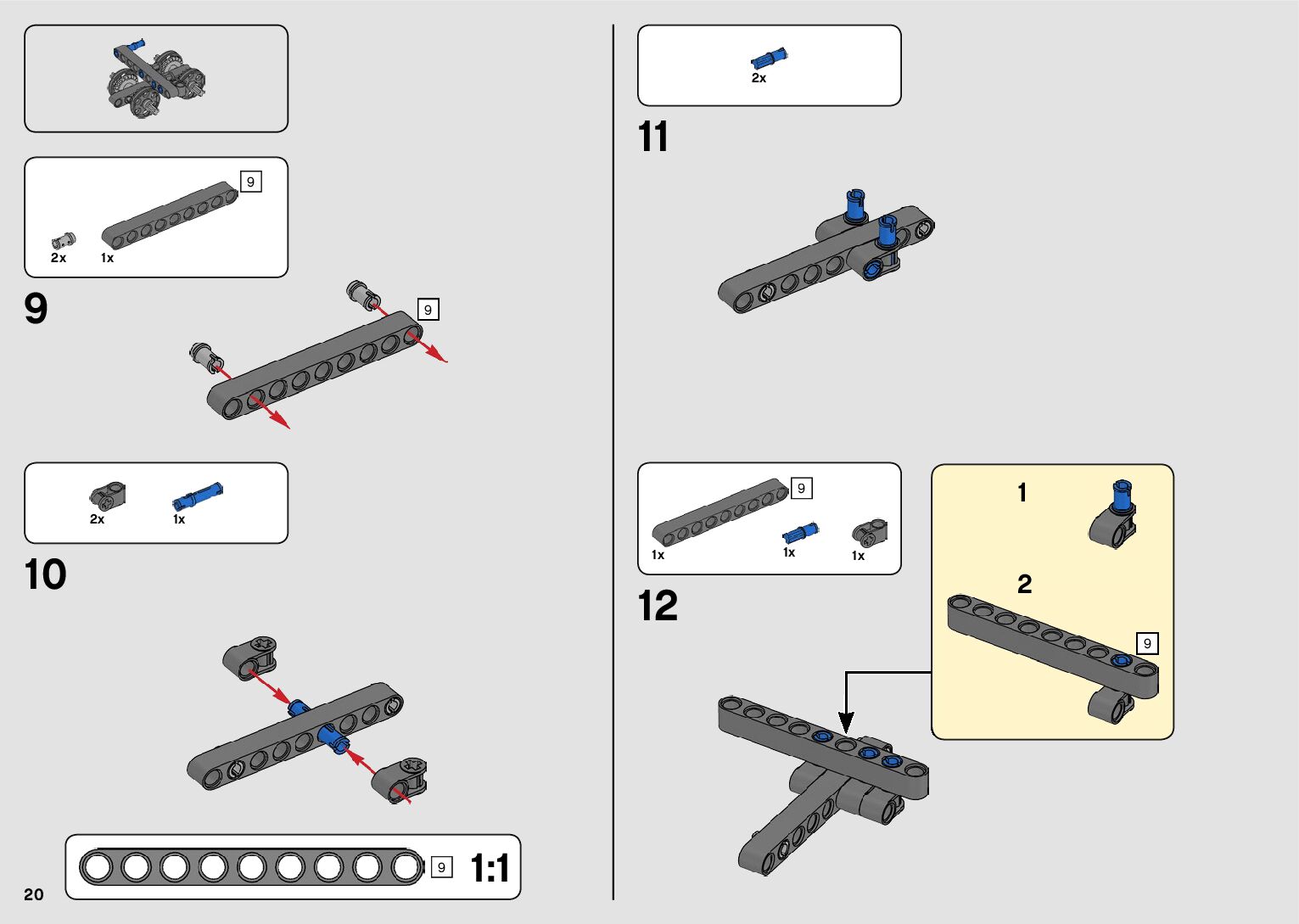 9

2x

1x

9

9

2x

1x

10

9

1:1

20

2x

11

9

1x

1x

1x

12

1

2

9