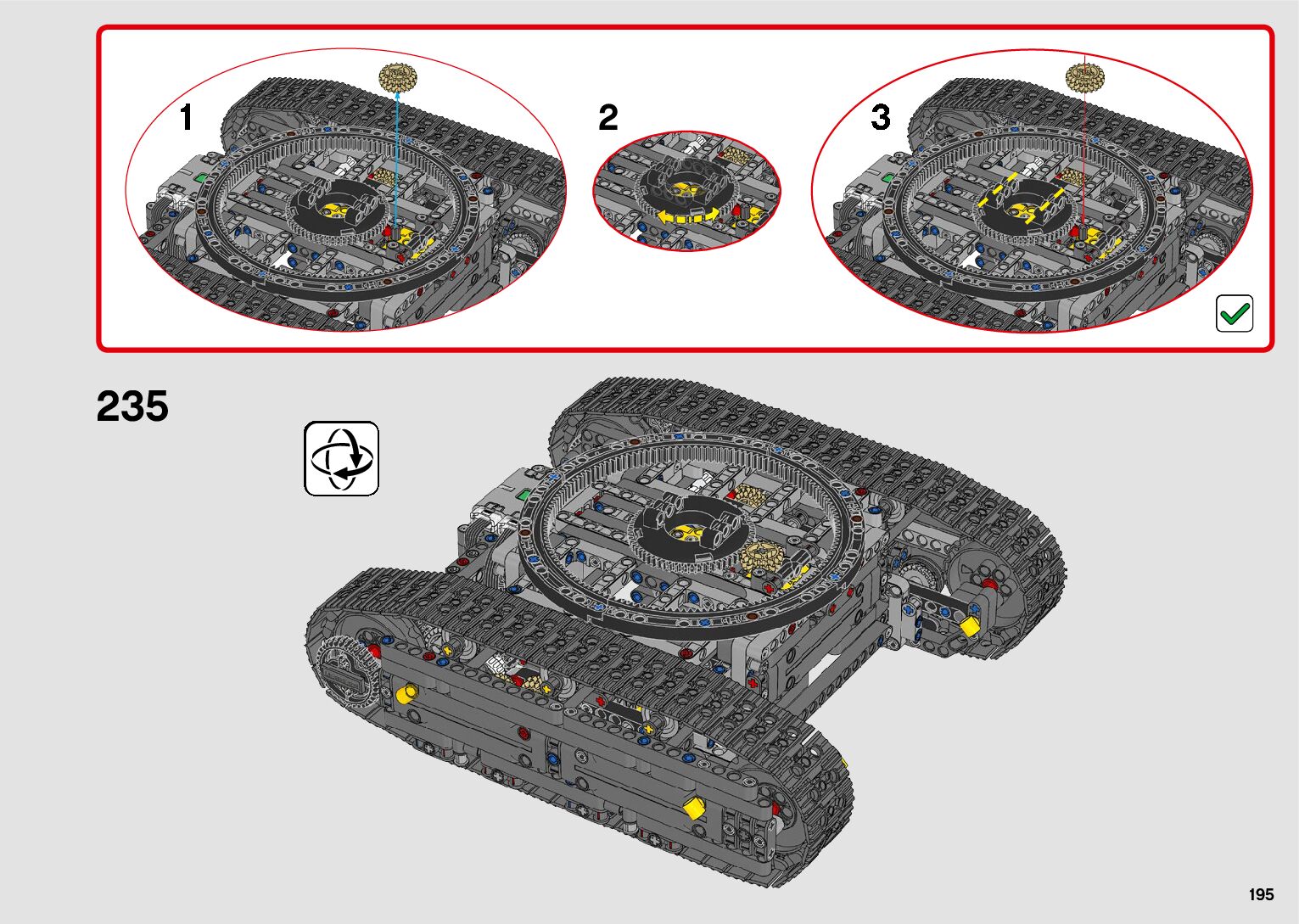 1

2

3

235

195