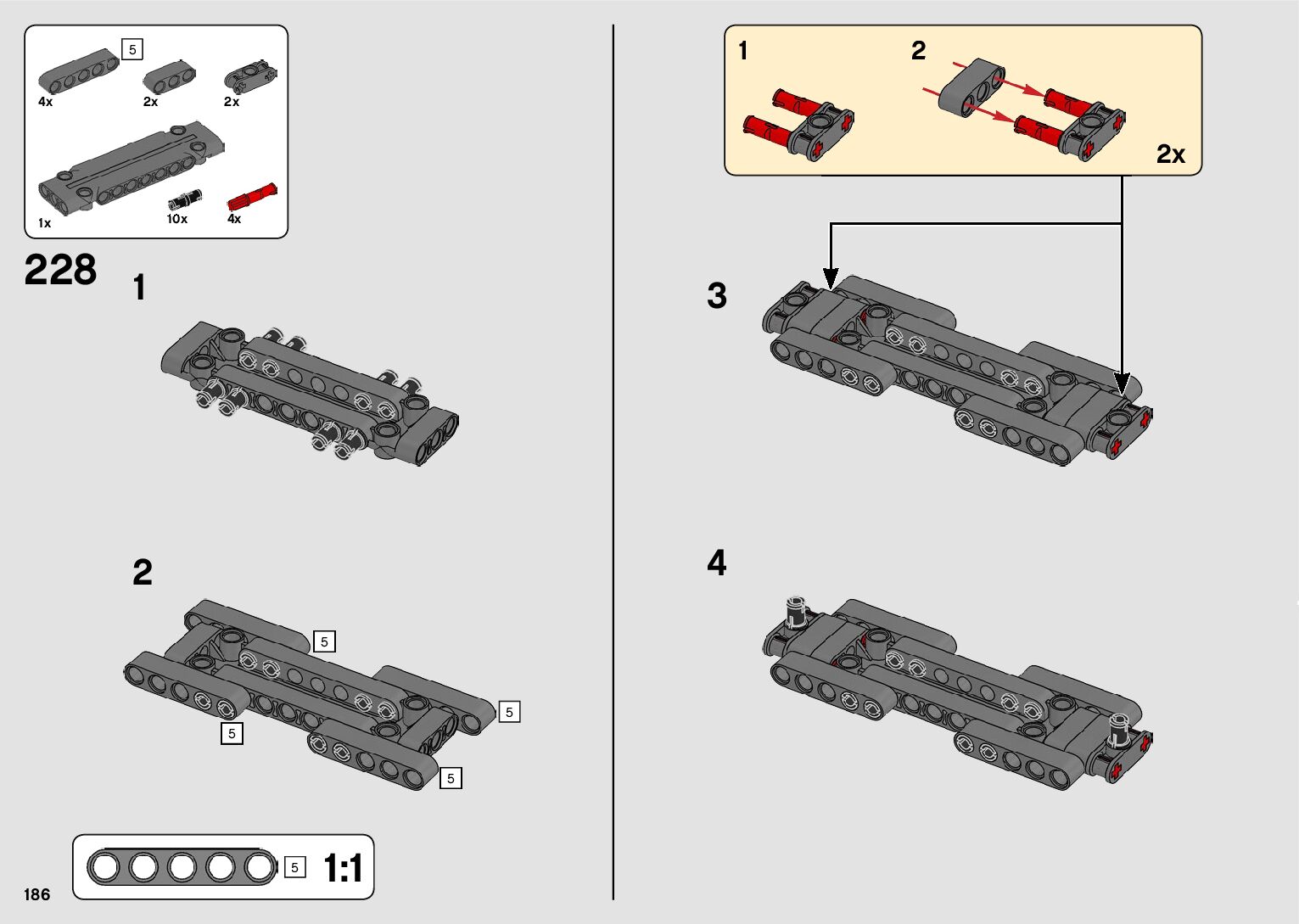 5
4x
2x
2x
1x
10x
4x

228

1

2

5
5
5
5

5 1:1

186

1
2
2x

3

4