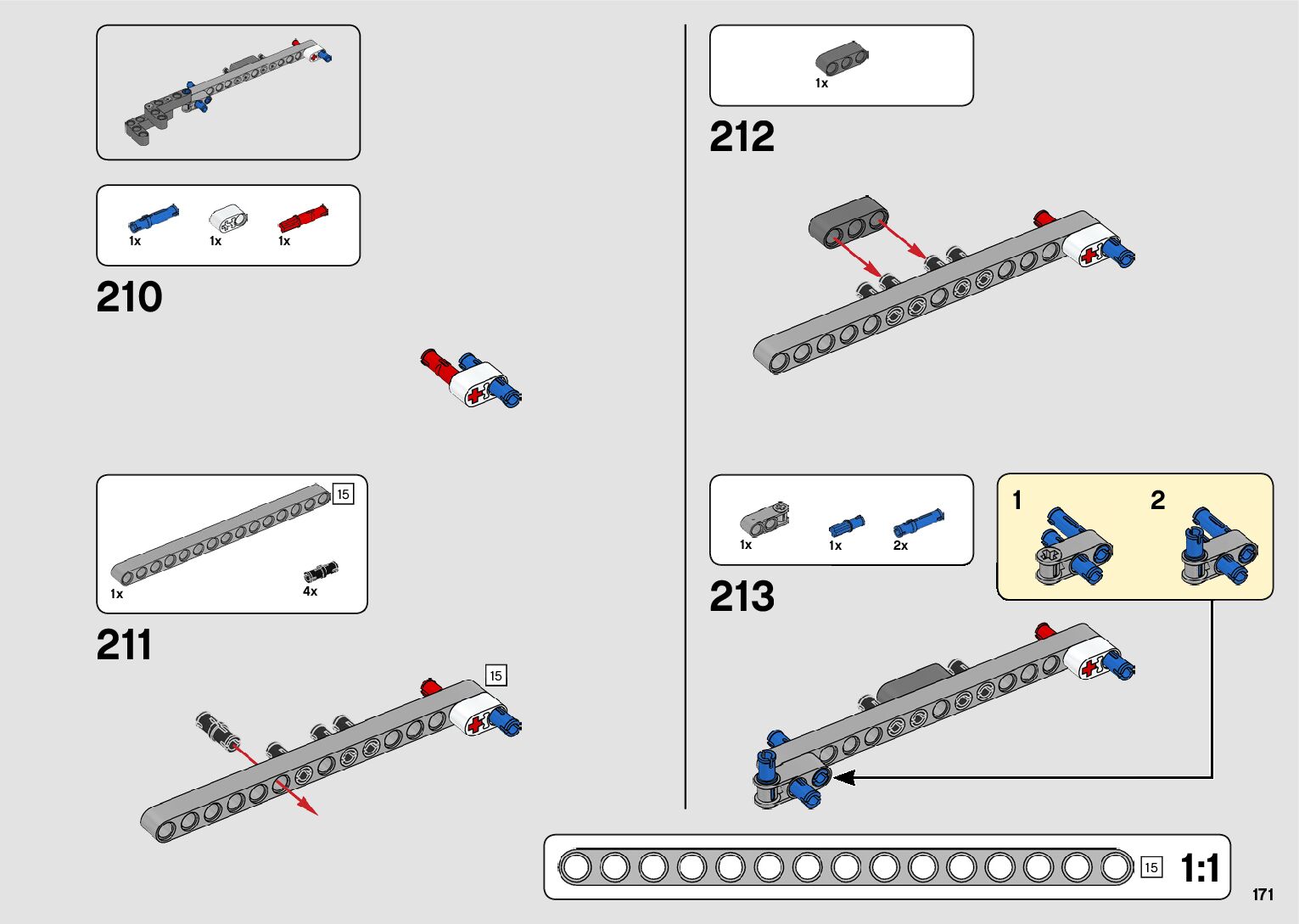 1x 1x 1x

210

15

1x 4x

211

15

1x

212

1x 1x 2x

213

1 2

15 1:1

171