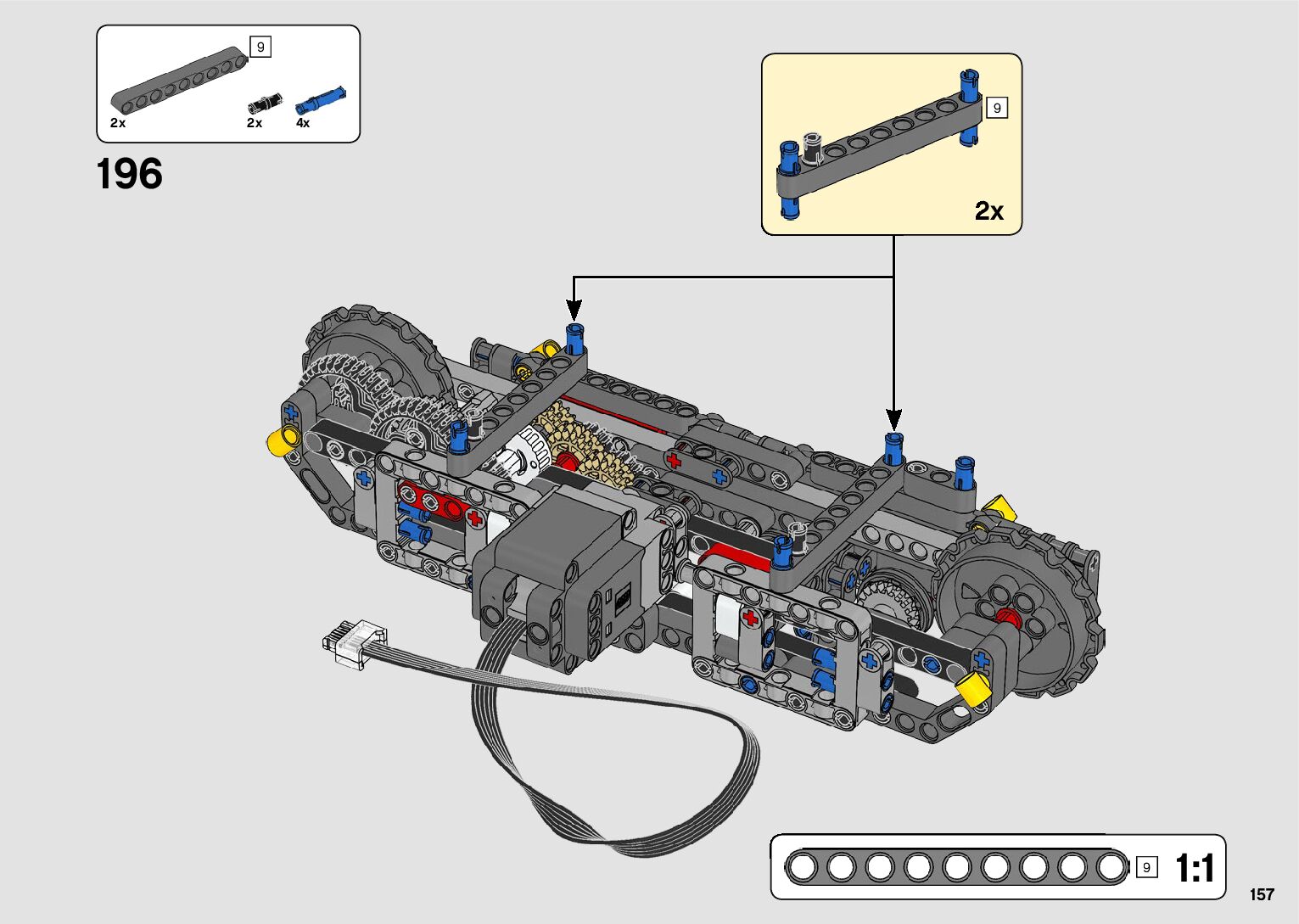 9

2x 2x 4x

196

9

2x

9 1:1

157