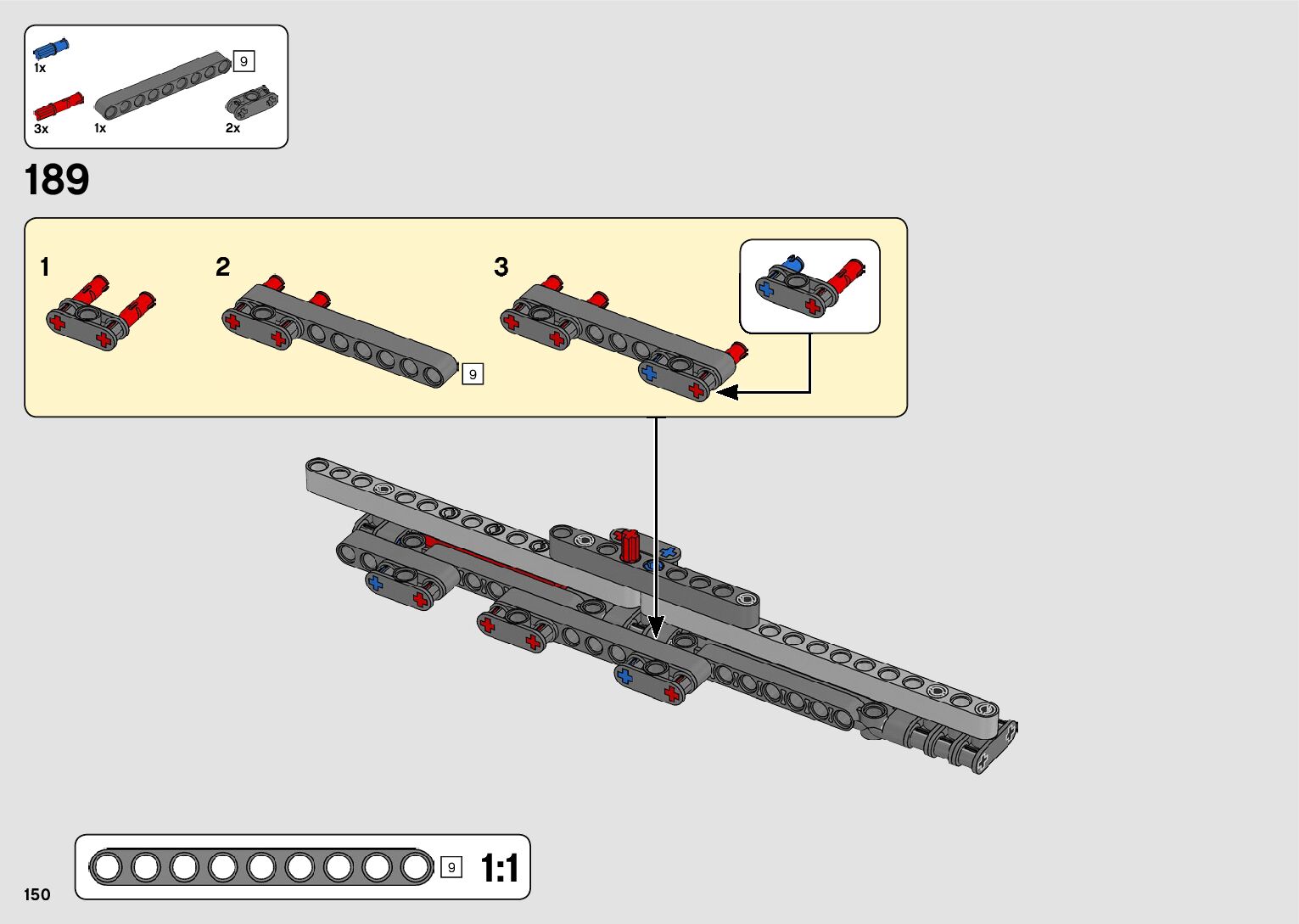 1x
9
3x
1x
2x

189

1

2

9

3

9

1:1

150