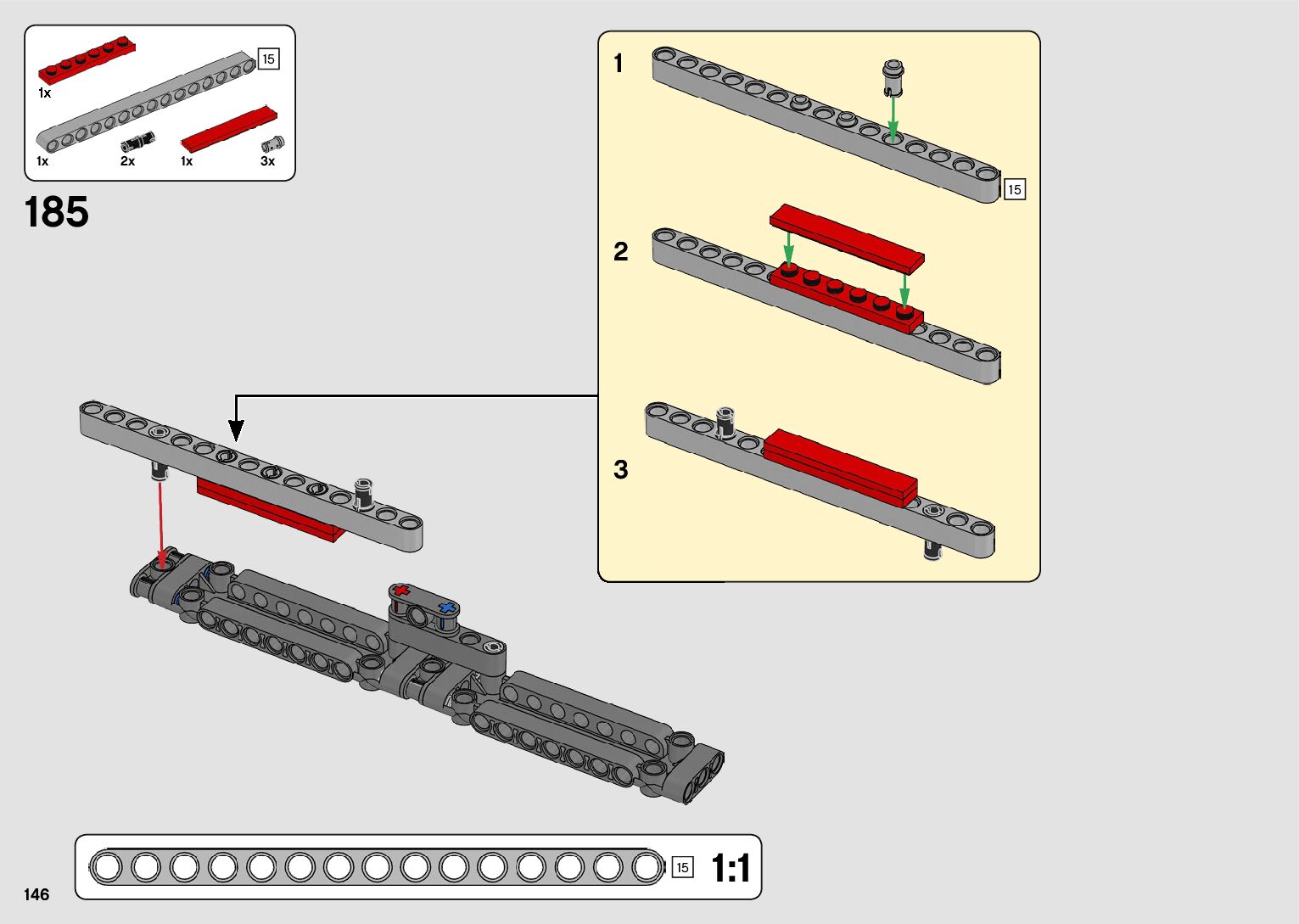 1x
15
1x
2x
1x
3x

185

1
15
2
3

15
1:1

146