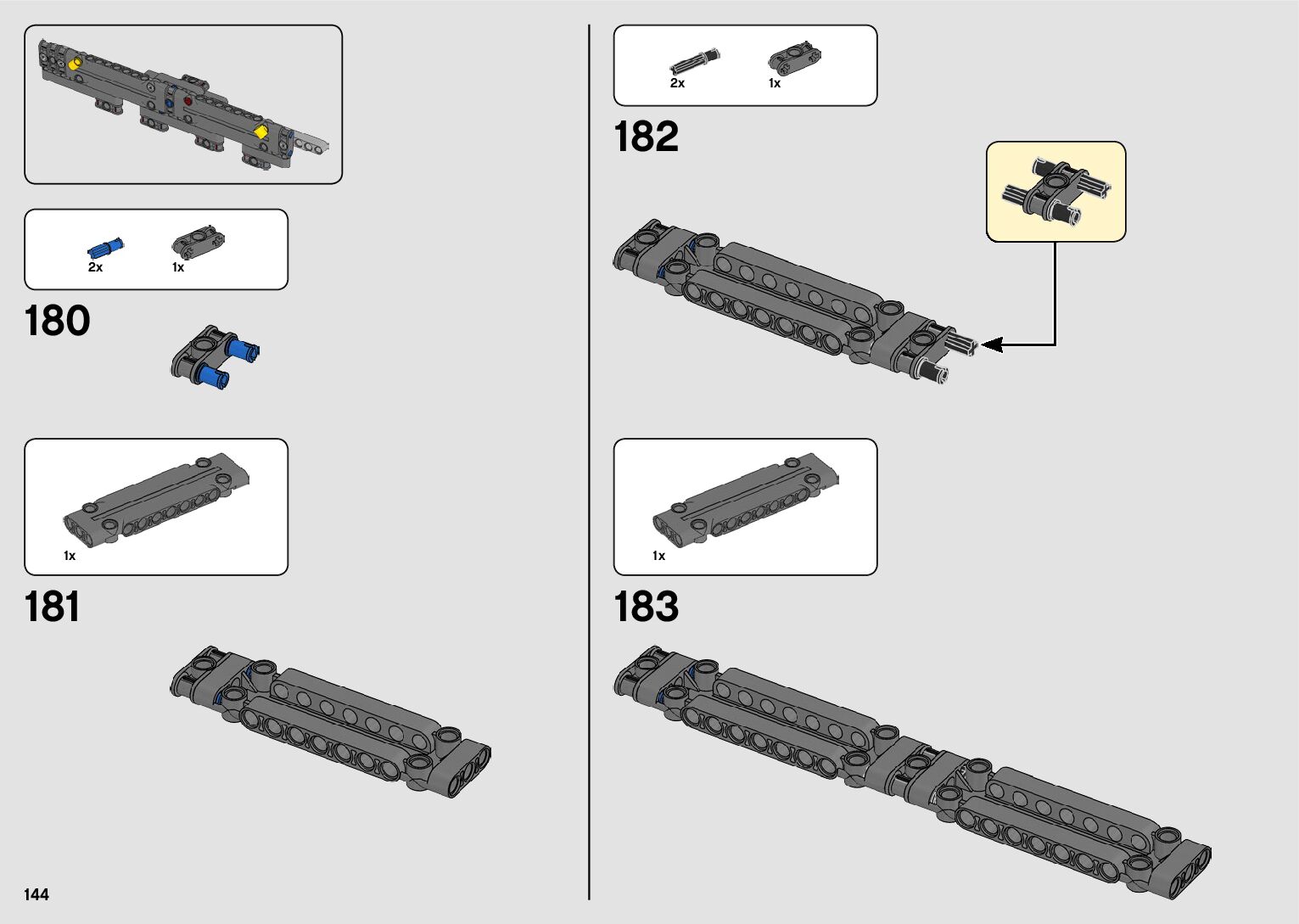 2x 1x

180

1x

181

2x 1x

182

1x

183

144