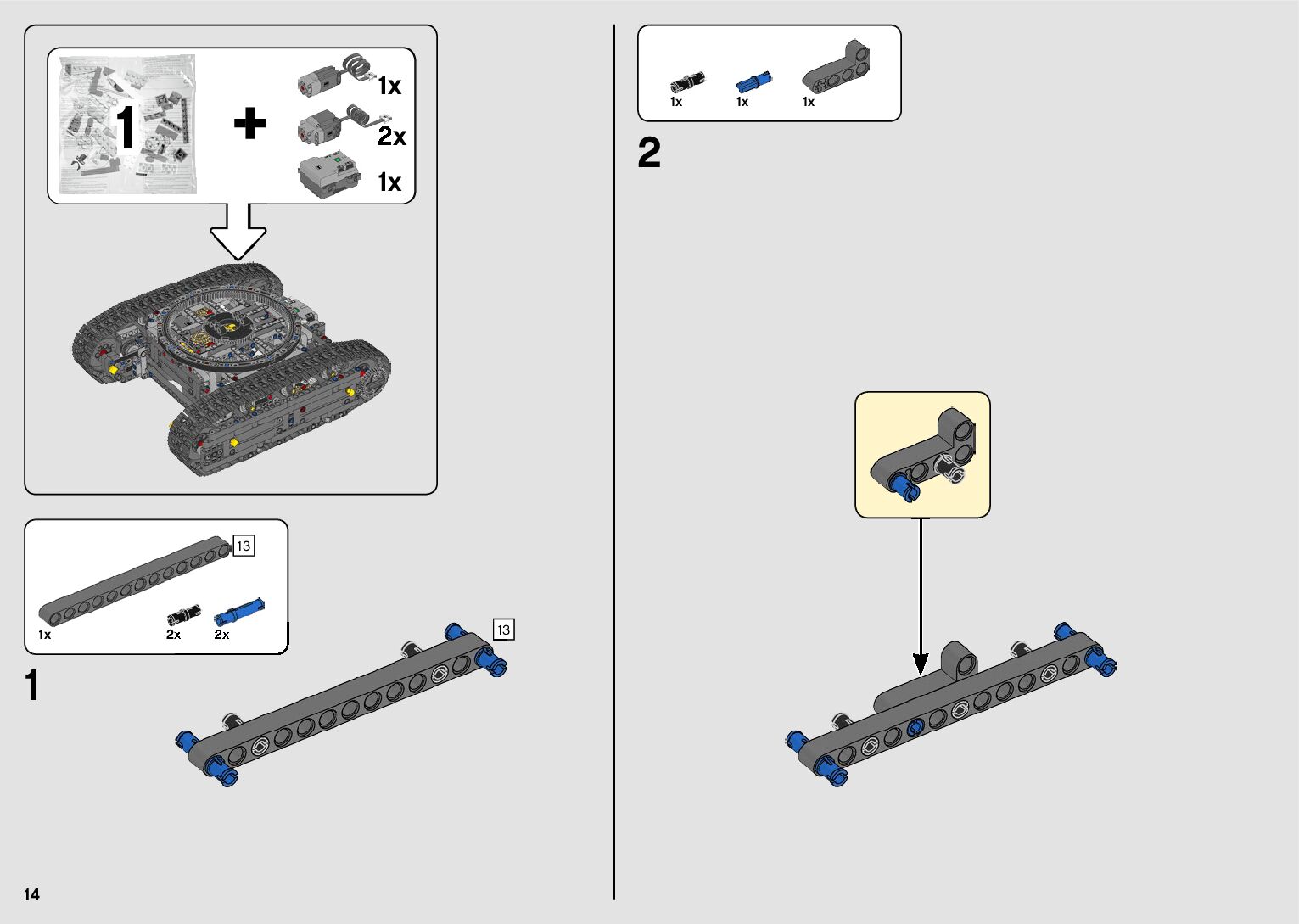 1

+

1x

2x

1x

13

1x

2x

2x

1

13

14

1x

1x

1x

2