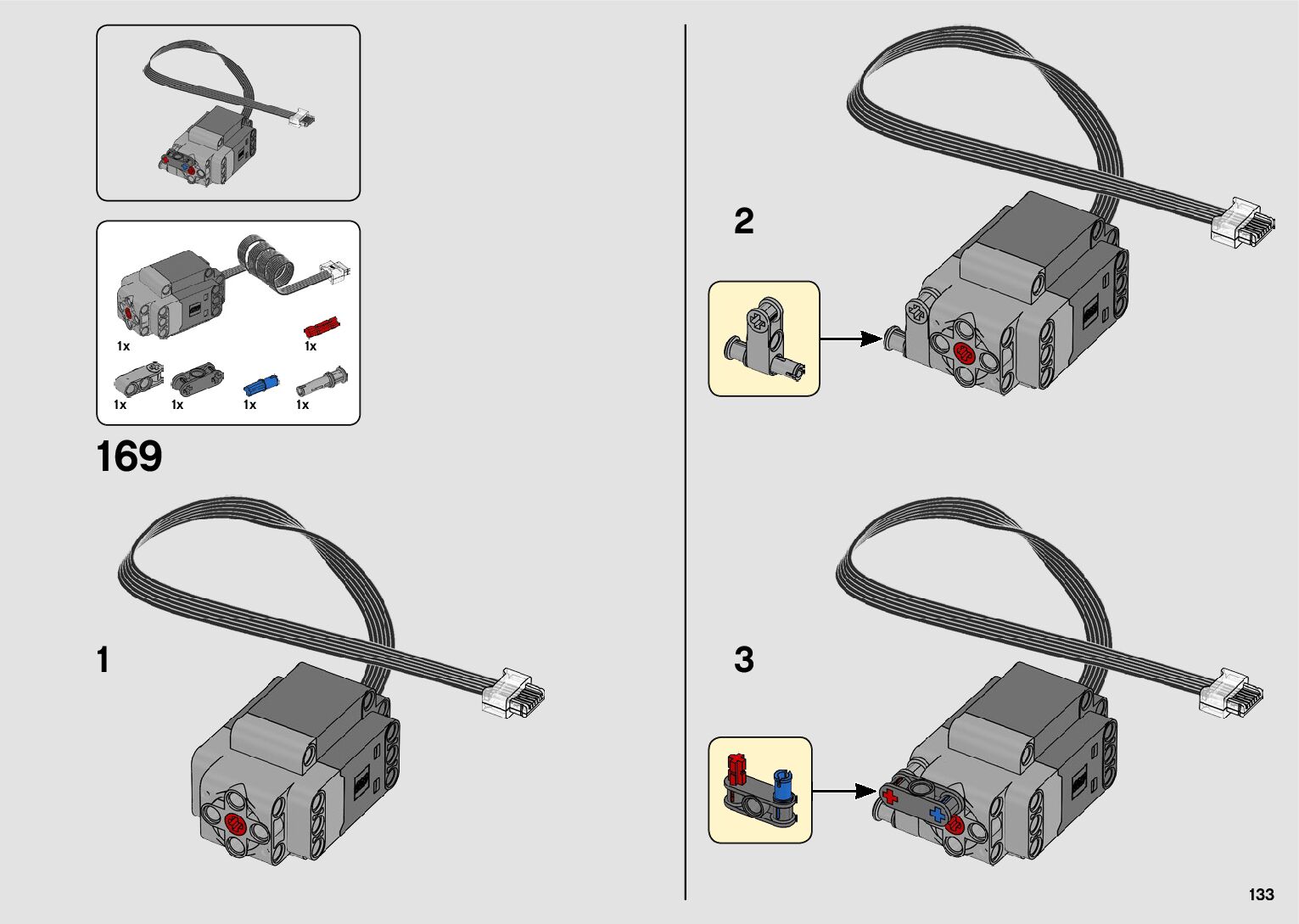 1x

1x

1x

1x

1x

1x

169

1

2

3

133