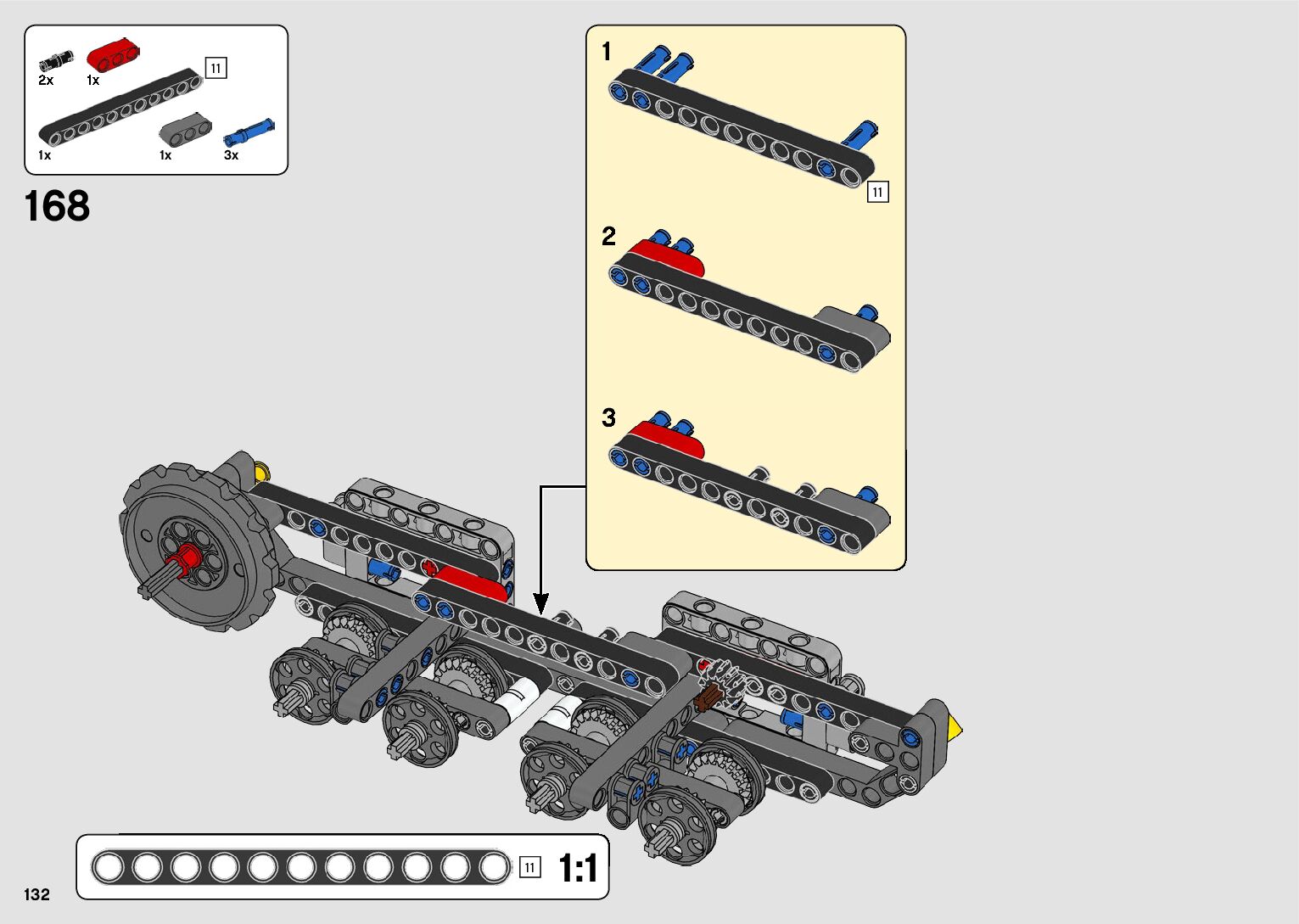 2x 1x 11

1x 1x 3x

168

1

11

2

3

11 1:1

132